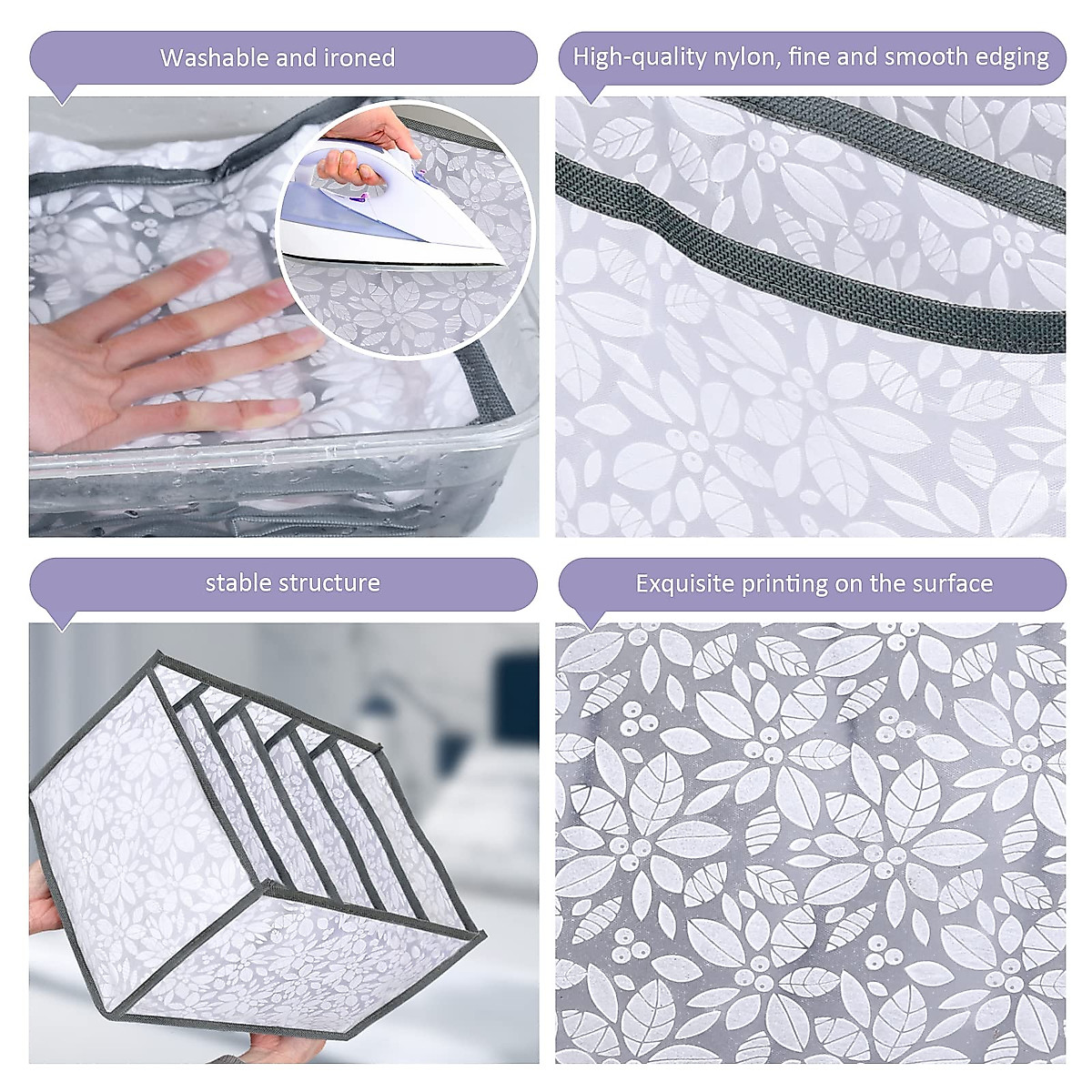 Washable and ironed

High-quality nylon, fine and smooth edging

stable structure

Exquisite printing on the surface