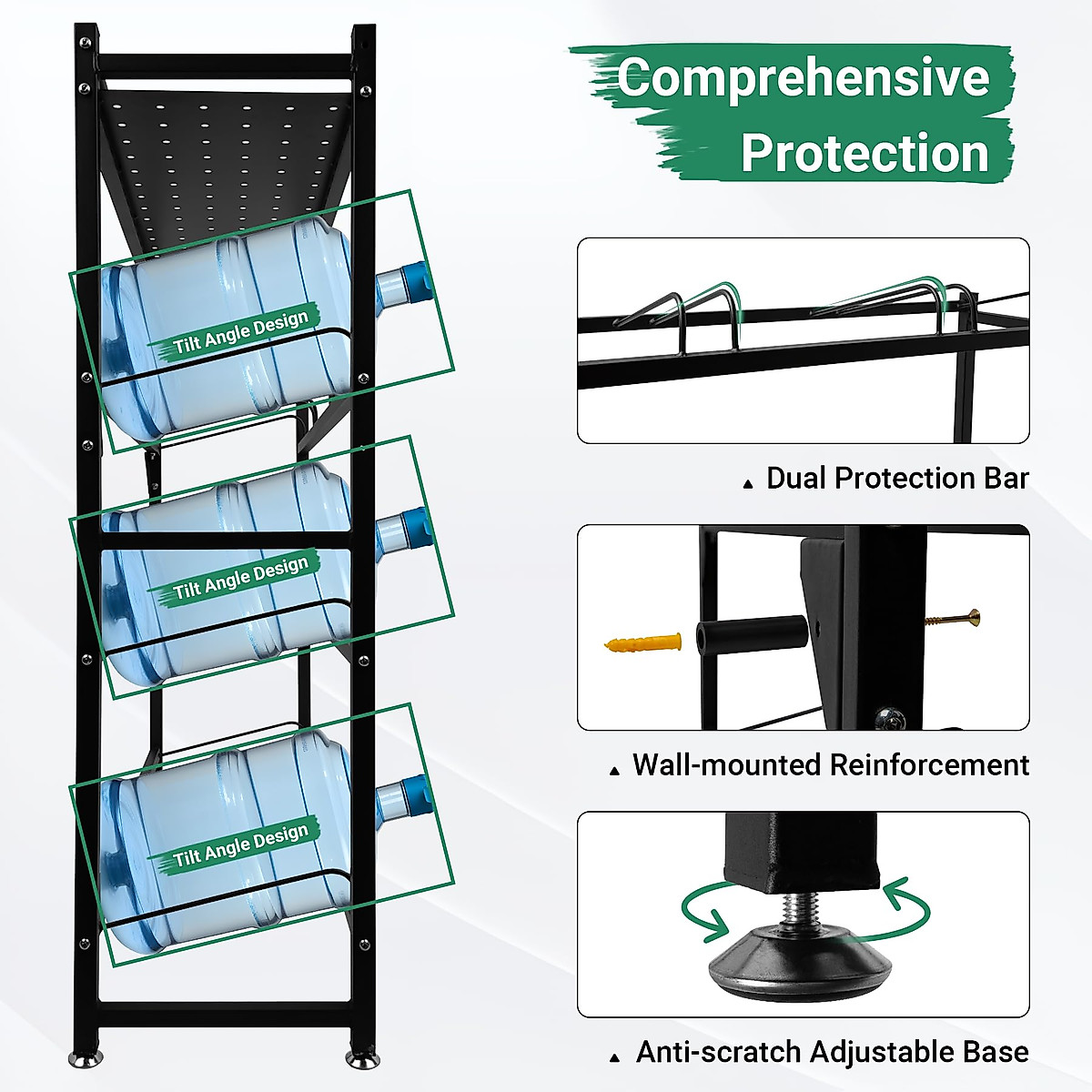 Comprehensive Protection

Tilt Angle Design

Tilt Angle Design

Tilt Angle Design

▲ Dual Protection Bar

▲ Wall-mounted Reinforcement

▲ Anti-scratch Adjustable Base