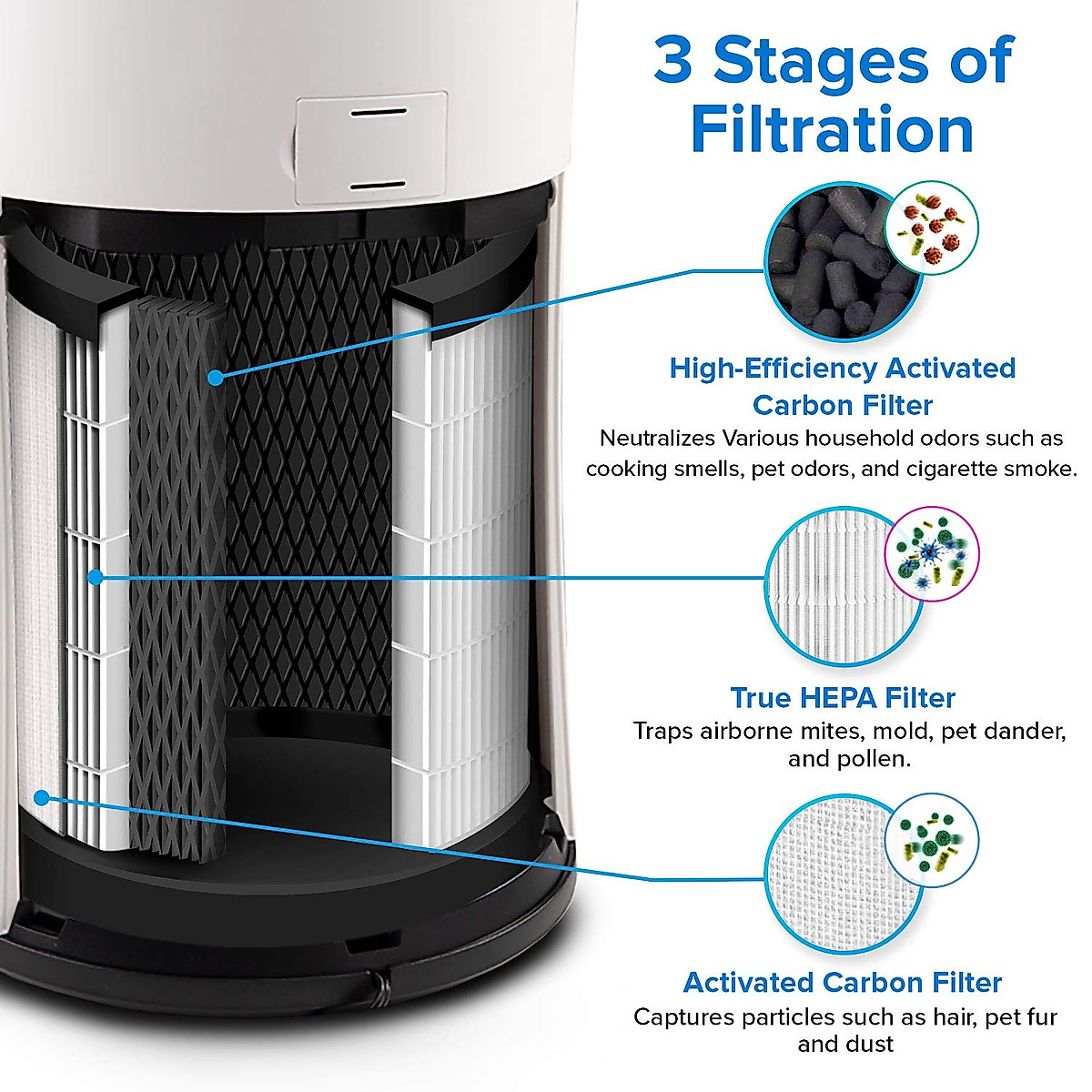 3 Stages of Filtration

High-Efficiency Activated Carbon Filter
Neutralizes Various household odors such as cooking smells, pet odors, and cigarette smoke.

True HEPA Filter
Traps airborne mites, mold, pet dander, and pollen.

Activated Carbon Filter
Captures particles such as hair, pet fur and dust