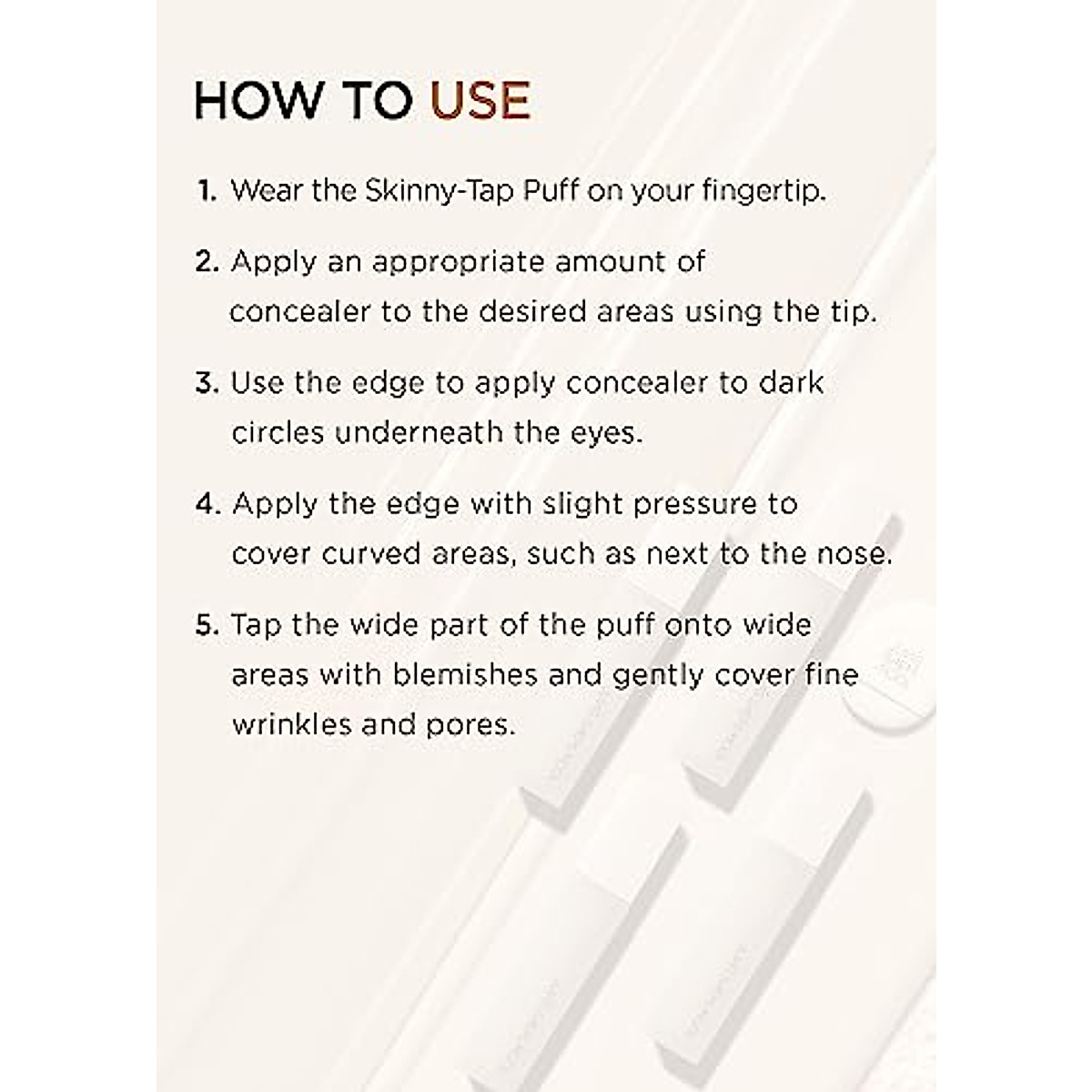 HOW TO USE

1. Wear the Skinny-Tap Puff on your fingertip.

2. Apply an appropriate amount of concealer to the desired areas using the tip.

3. Use the edge to apply concealer to dark circles underneath the eyes.

4. Apply the edge with slight pressure to cover curved areas, such as next to the nose.

5. Tap the wide part of the puff onto wide areas with blemishes and gently cover fine wrinkles and pores.