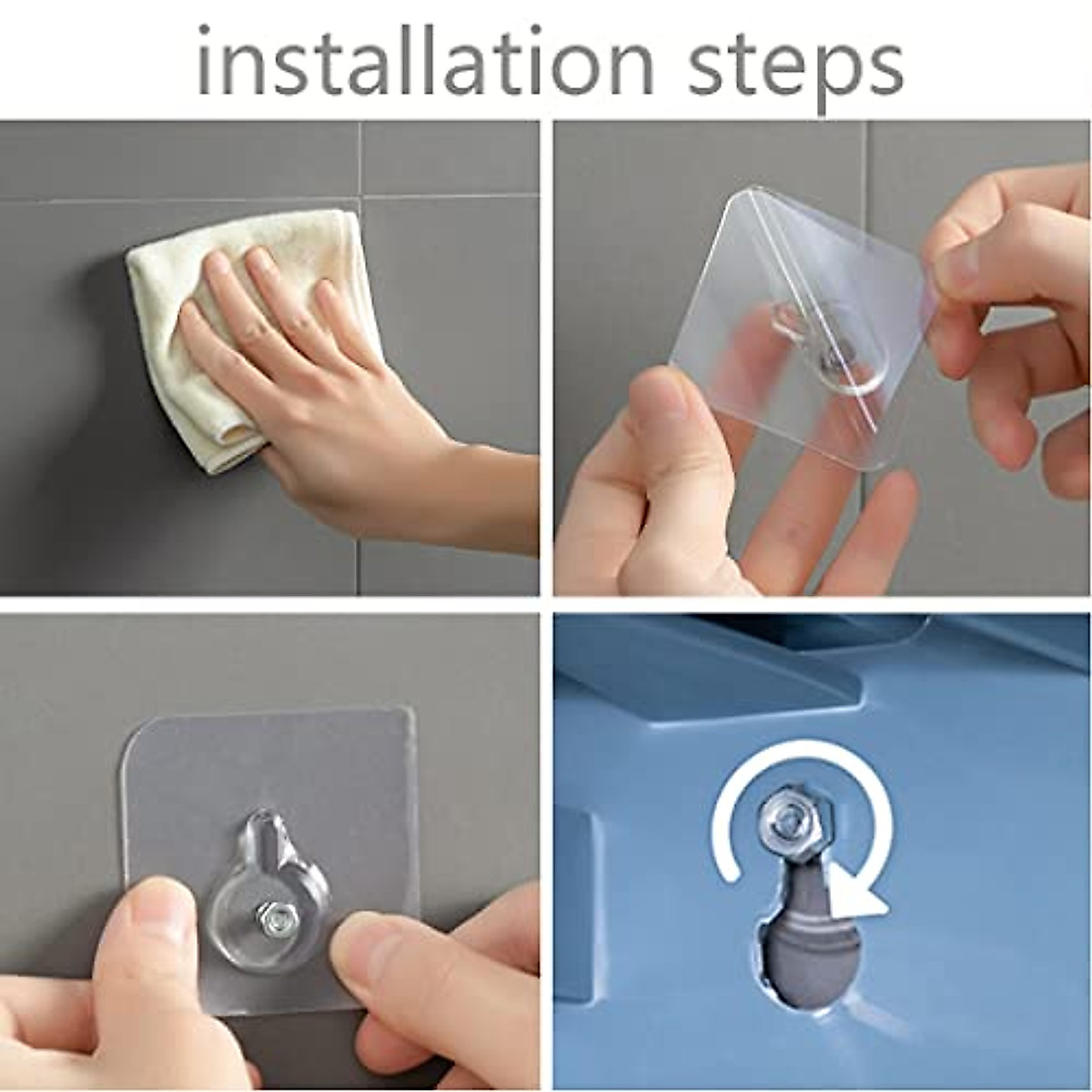 installation steps