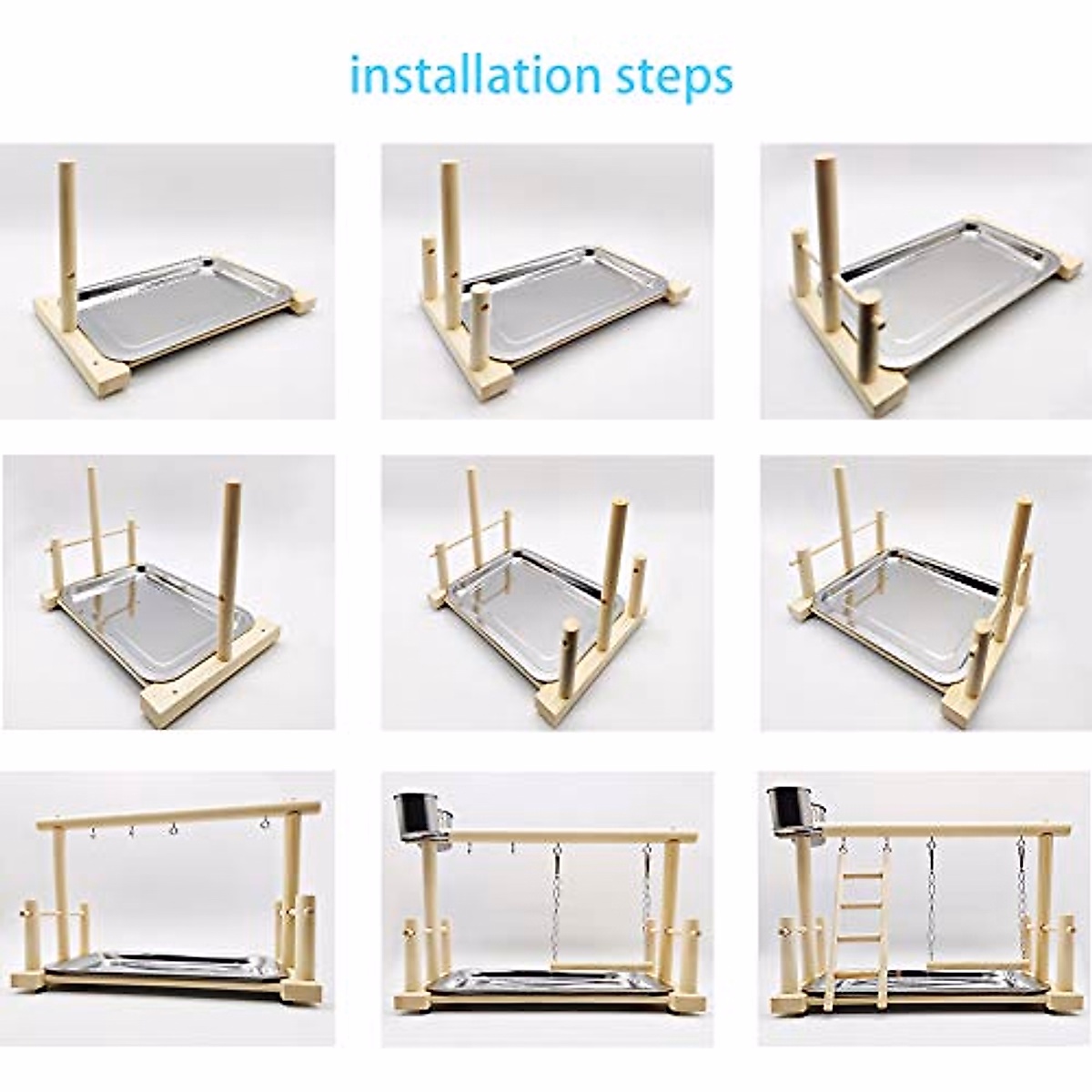 installation steps