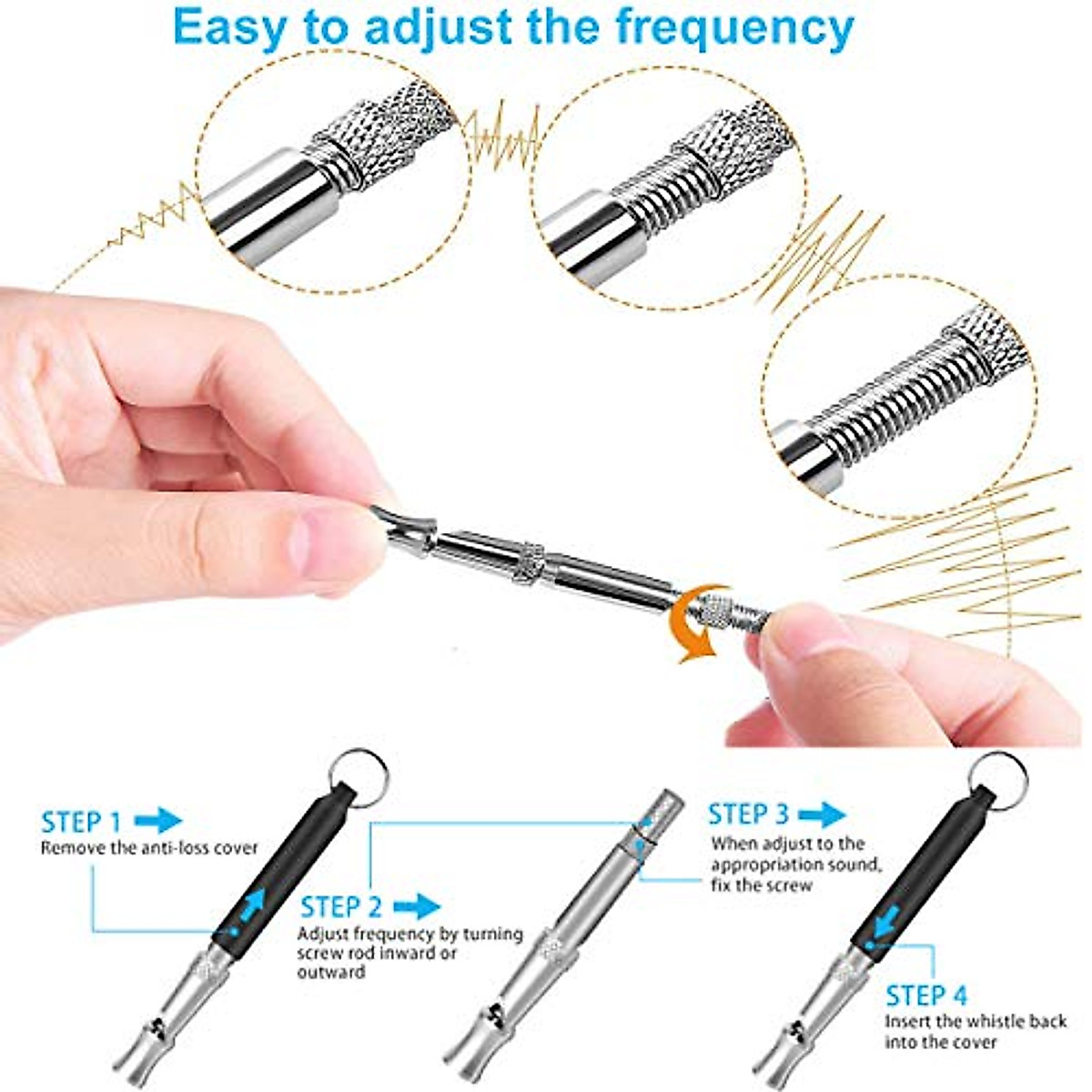 Easy to adjust the frequency

STEP 1
Remove the anti-loss cover

STEP 2
Adjust frequency by turning screw rod inward or outward

STEP 3
When adjust to the appropriation sound, fix the screw

STEP 4
Insert the whistle back into the cover