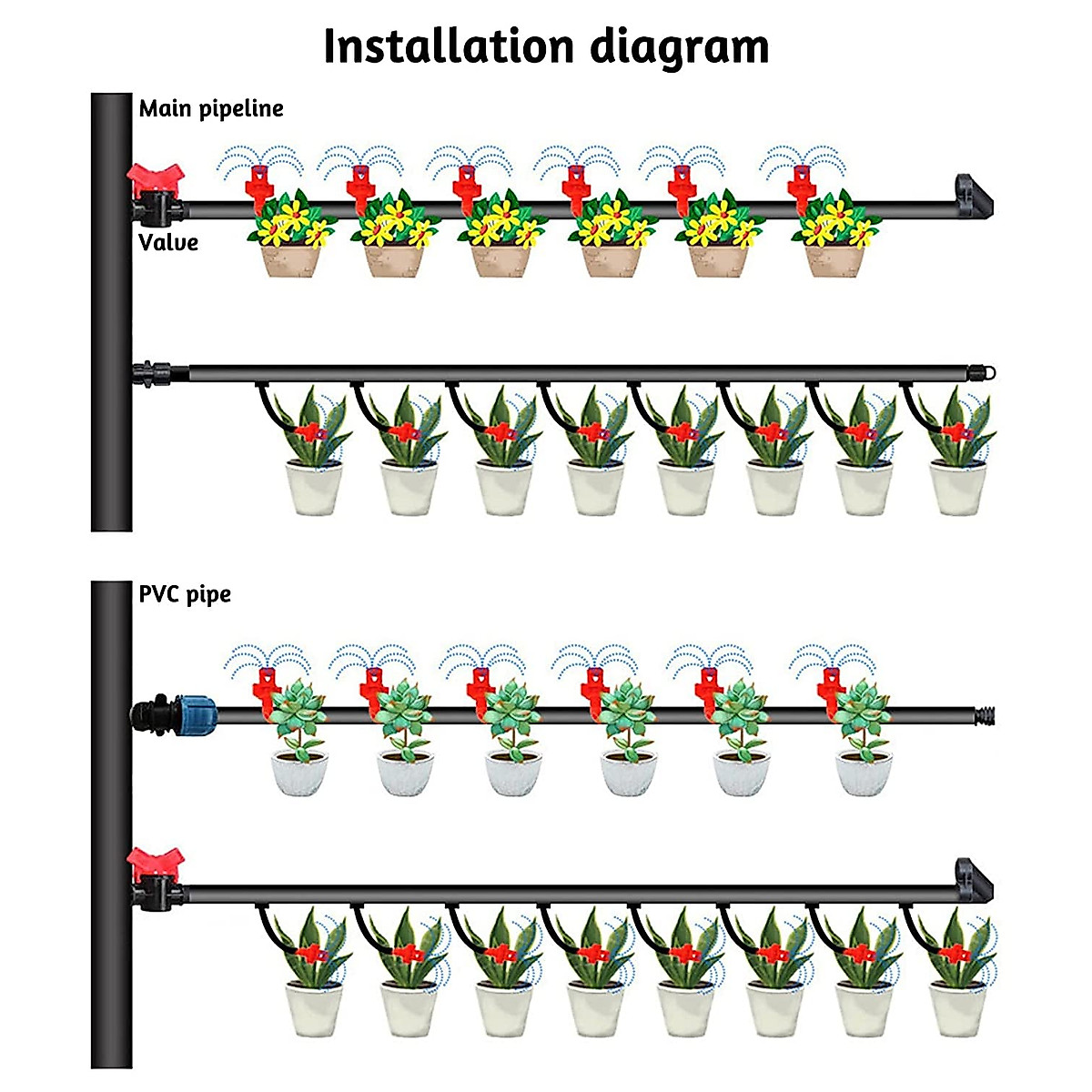 Installation diagram

Main pipeline

Value

PVC pipe