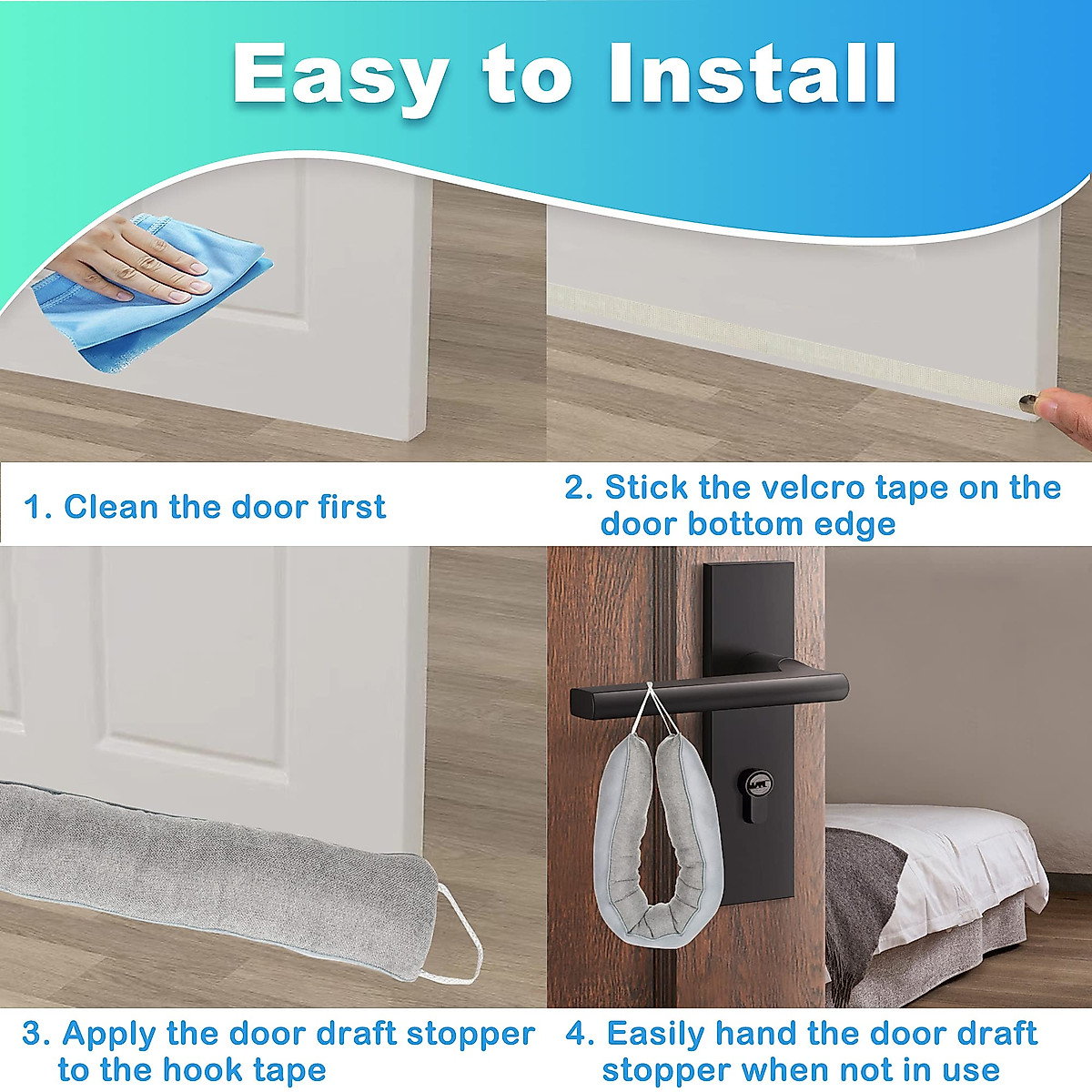 Easy to Install

1. Clean the door first

2. Stick the velcro tape on the door bottom edge

3. Apply the door draft stopper to the hook tape

4. Easily hand the door draft stopper when not in use