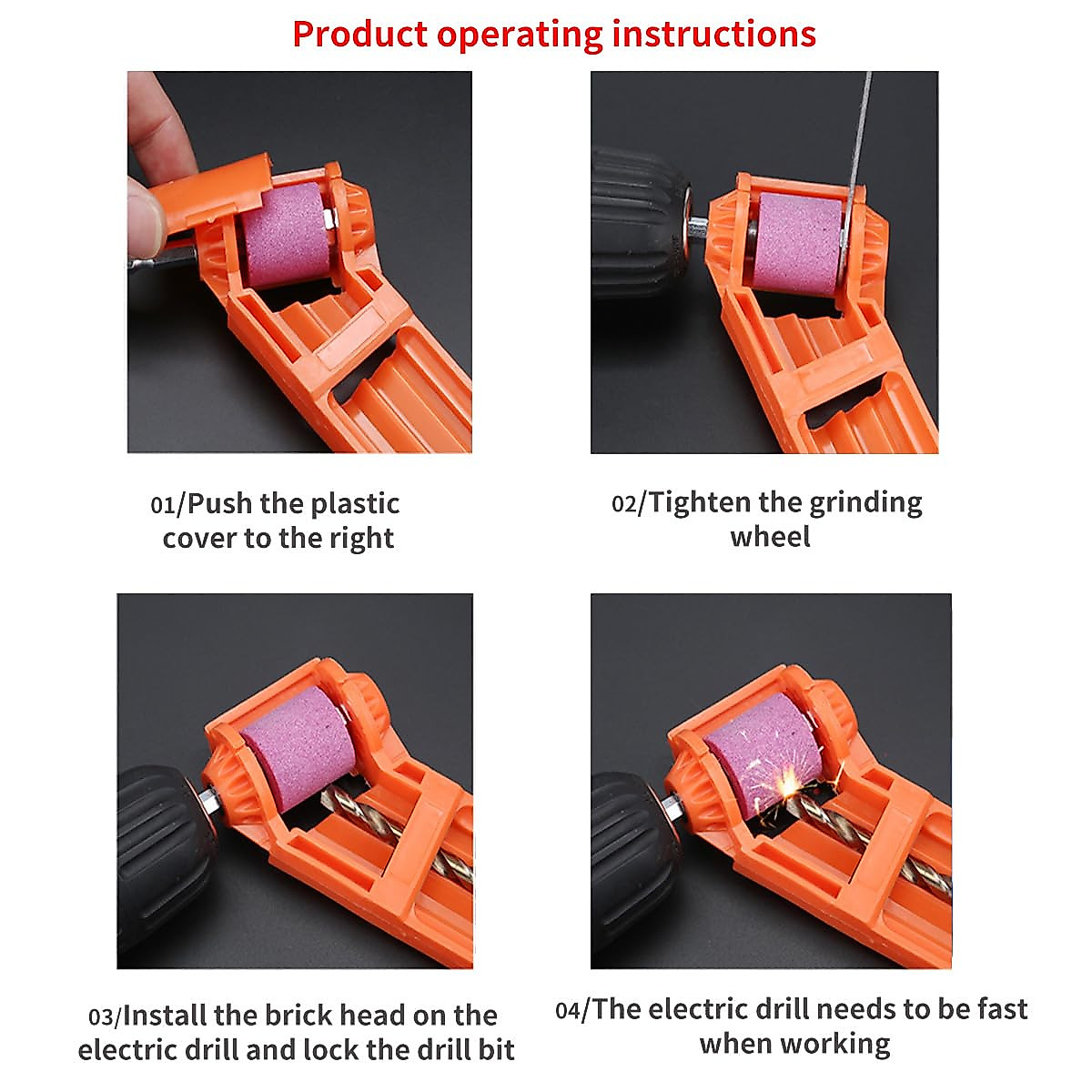 Product operating instructions

01/Push the plastic cover to the right

02/Tighten the grinding wheel

03/Install the brick head on the electric drill and lock the drill bit

04/The electric drill needs to be fast when working