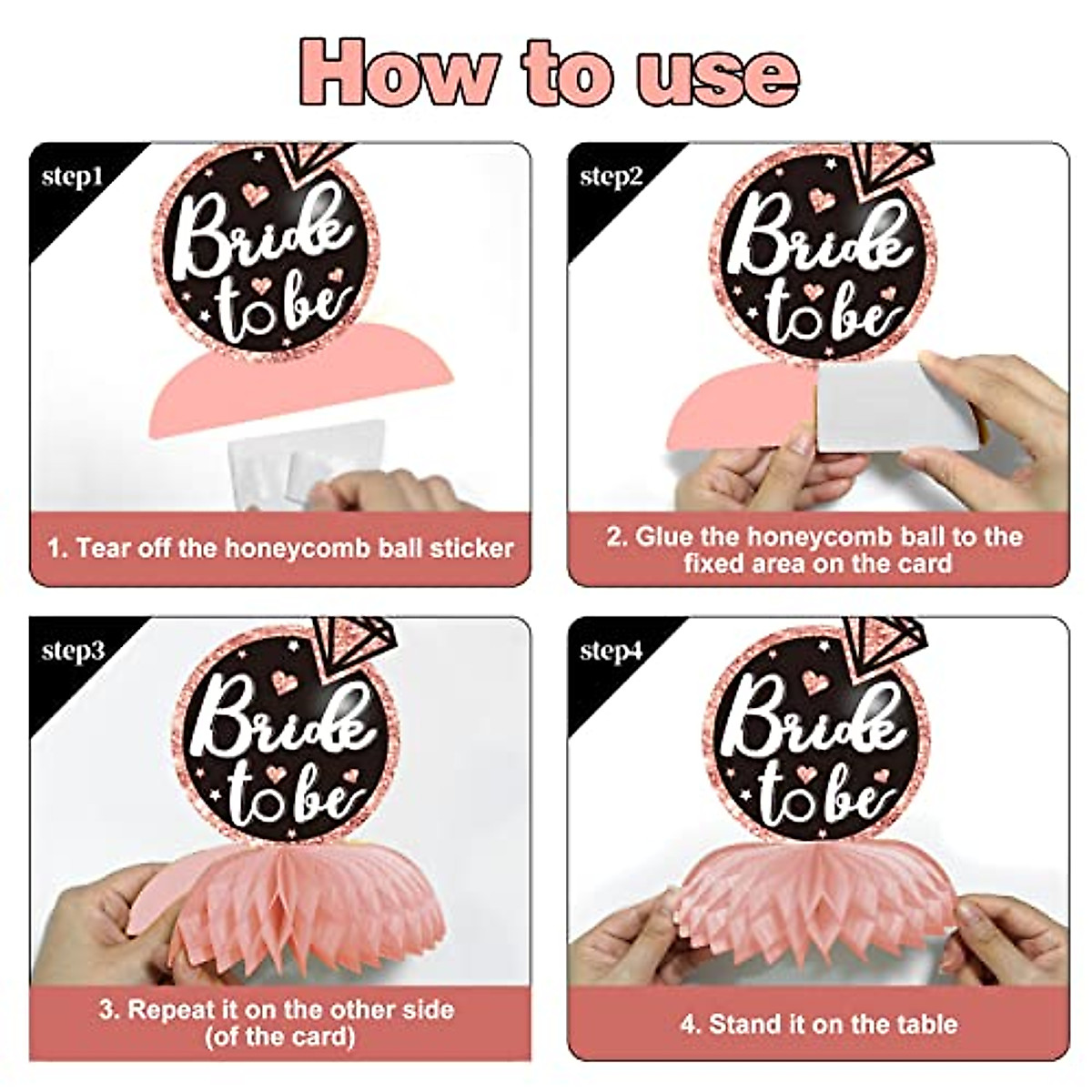 How to use

step1

Bride to be

1. Tear off the honeycomb ball sticker

step2

Bride to be

2. Glue the honeycomb ball to the fixed area on the card

step3

Bride to be

3. Repeat it on the other side (of the card)

step4

Bride to be

4. Stand it on the table