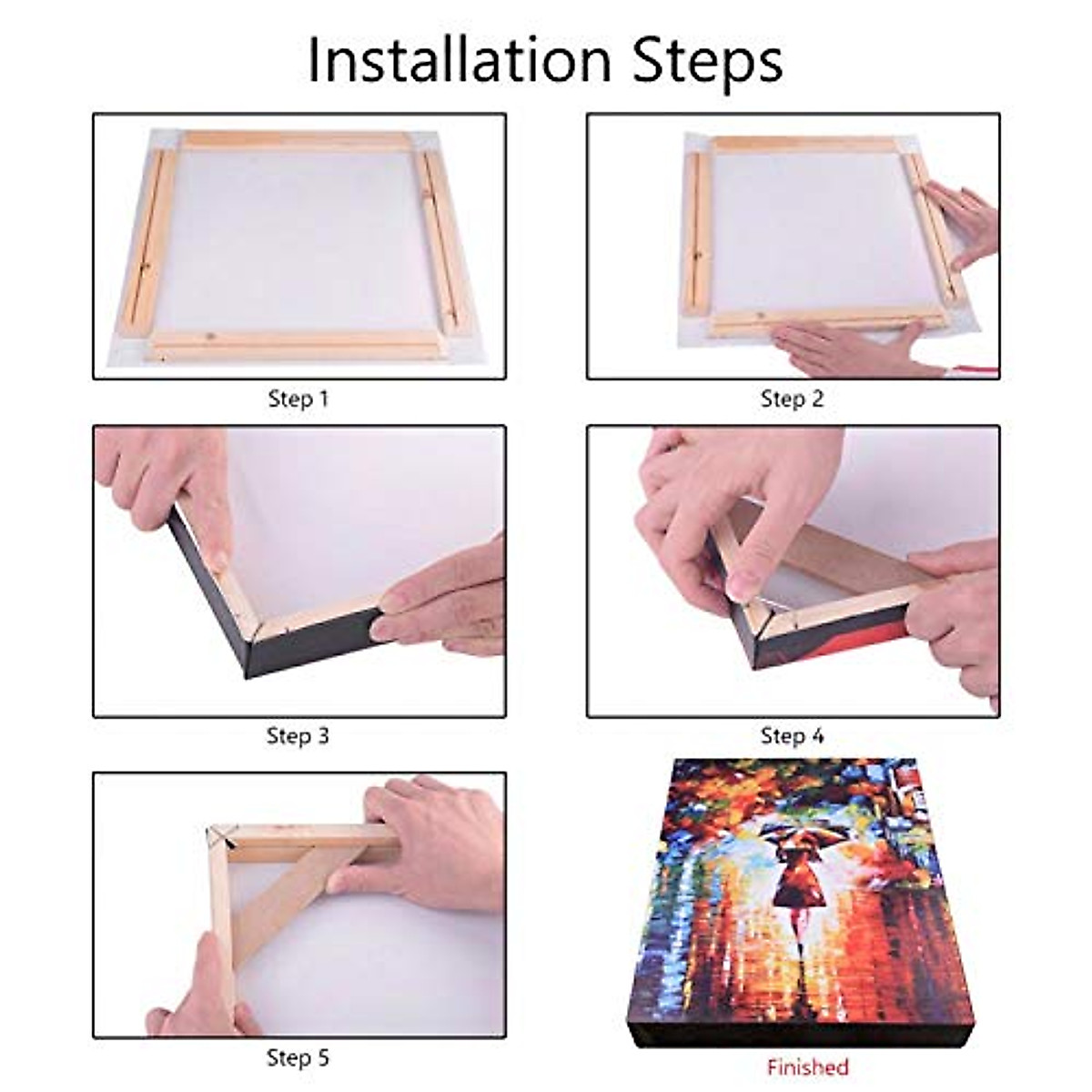 Installation Steps

Step 1

Step 2

Step 3

Step 4

Step 5

Finished