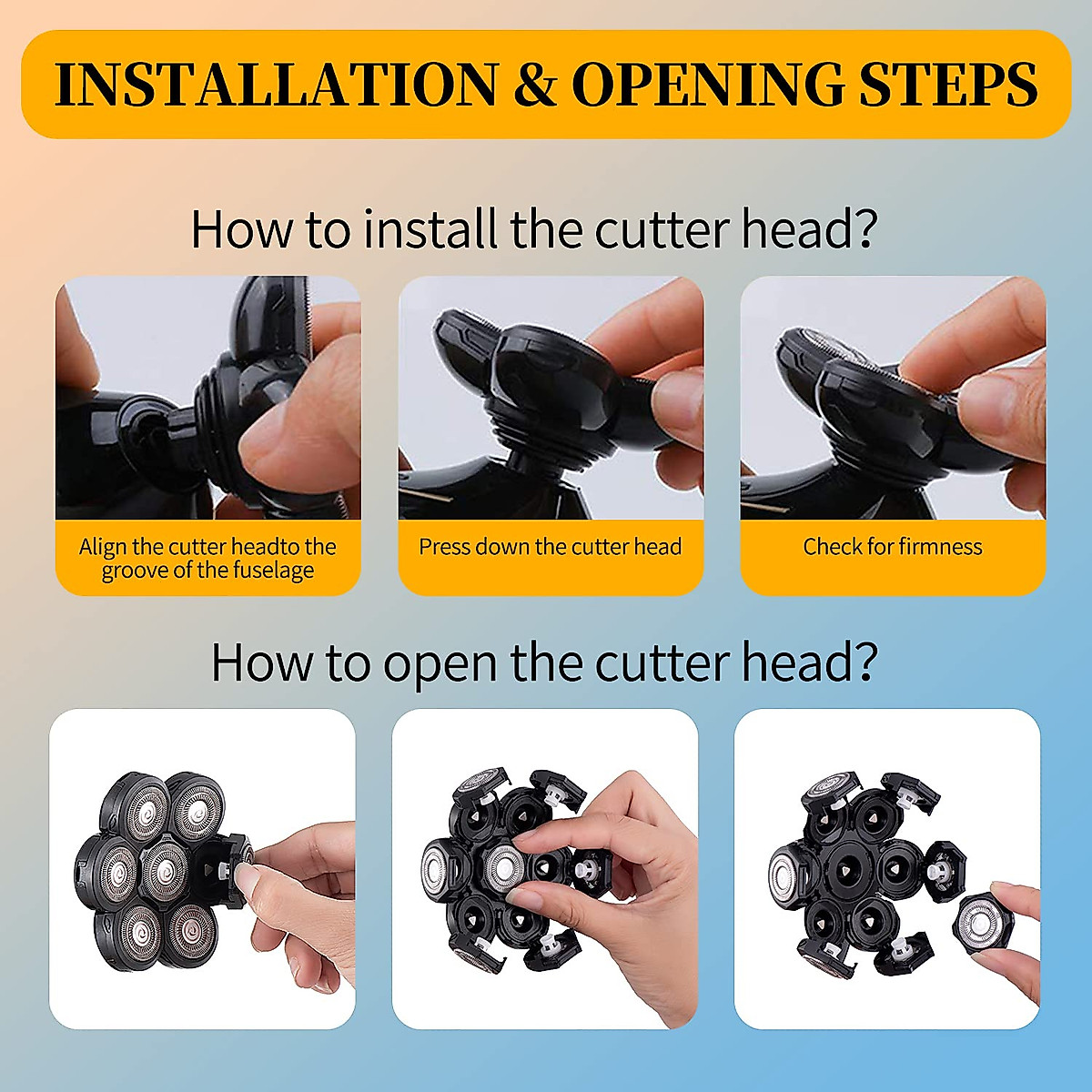 INSTALLATION & OPENING STEPS

How to install the cutter head?

Align the cutter headto the groove of the fuselage

Press down the cutter head

Check for firmness

How to open the cutter head?