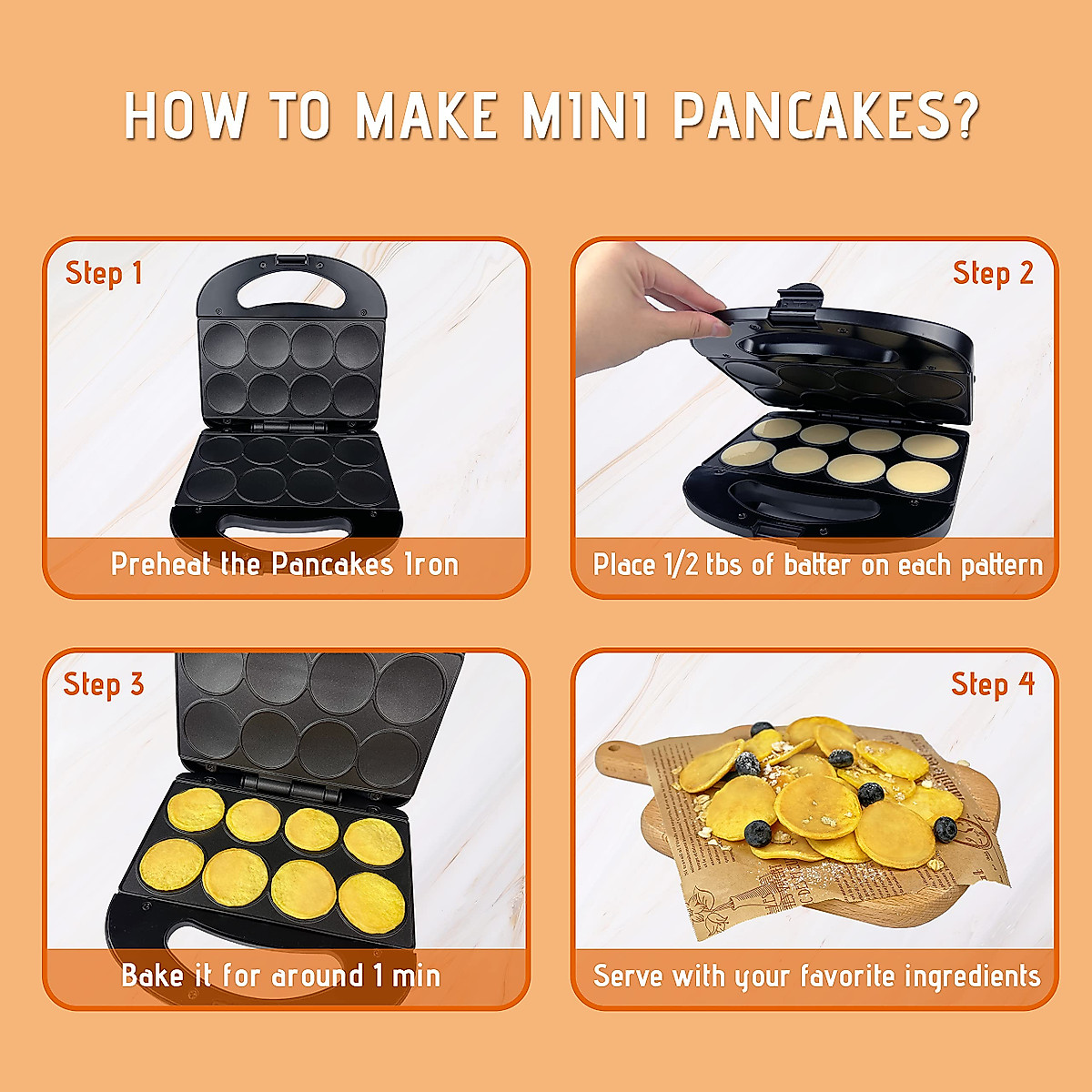 HOW TO MAKE MINI PANCAKES?

Step 1

Preheat the Pancakes Iron

Step 2

Place 1/2 tbs of batter on each pattern

Step 3

Bake it for around 1 min

Step 4

Serve with your favorite ingredients