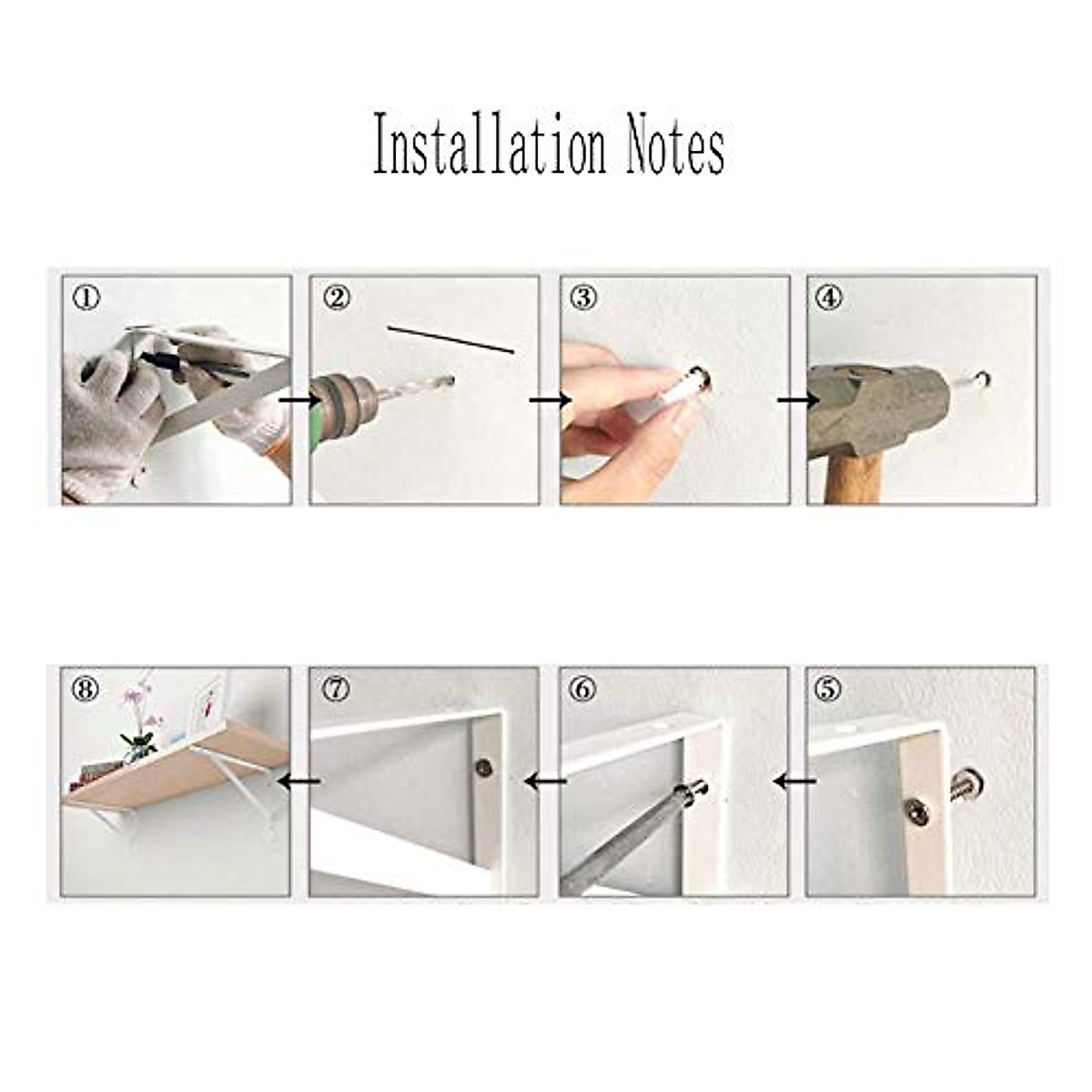 Installation Notes

①

②

③

④

⑧

⑦

⑥

⑤