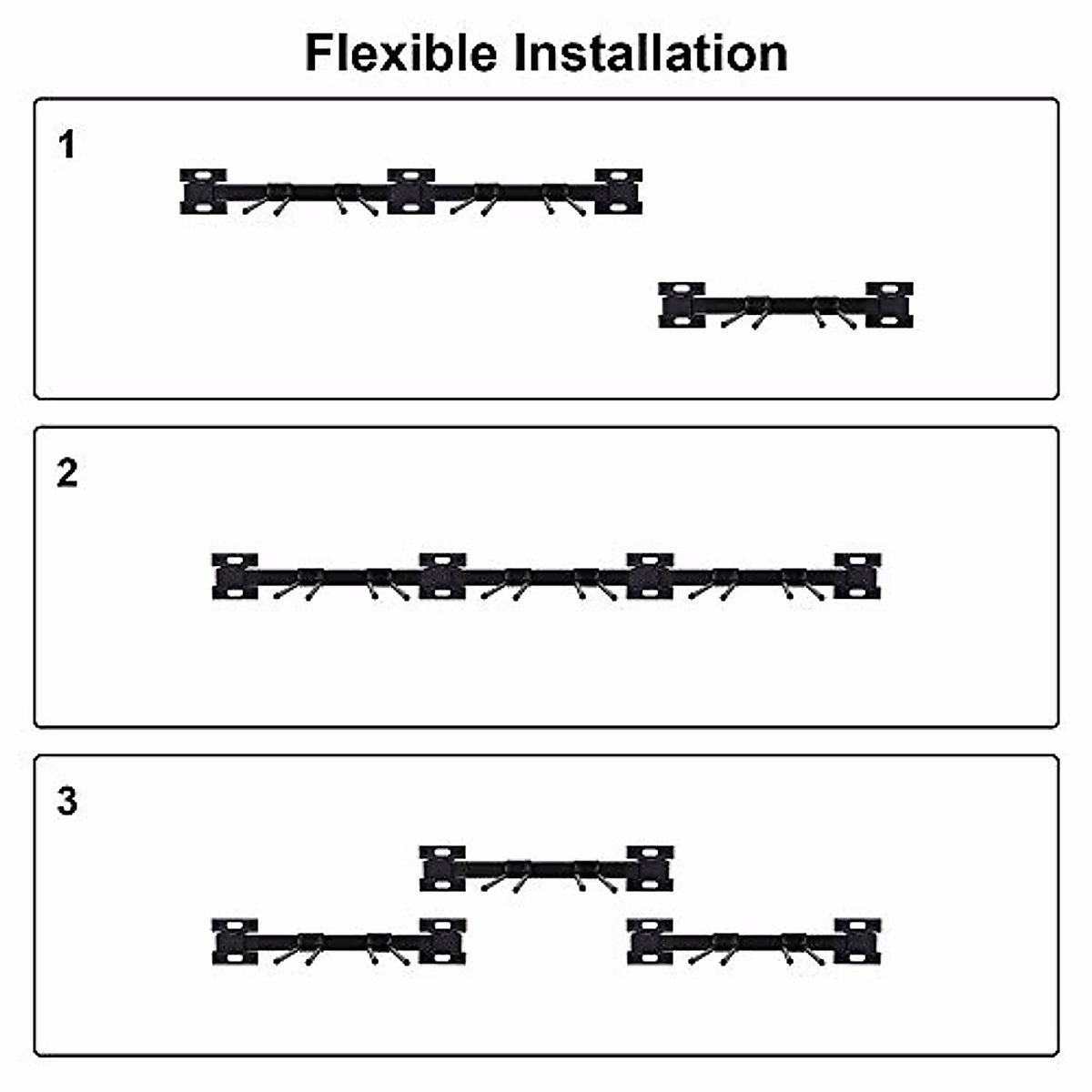 Flexible Installation

1

2

3