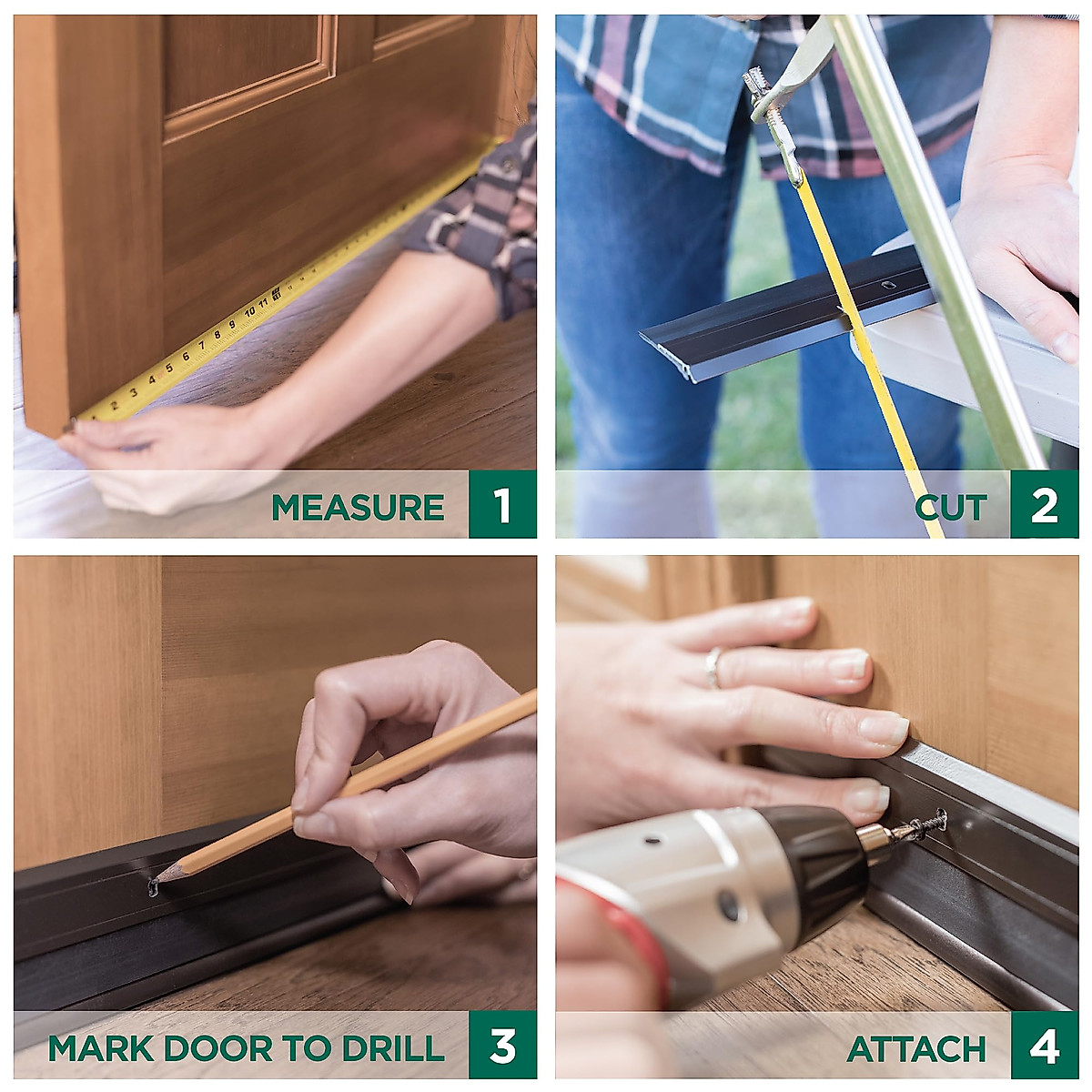 MEASURE 1

CUT 2

MARK DOOR TO DRILL 3

ATTACH 4