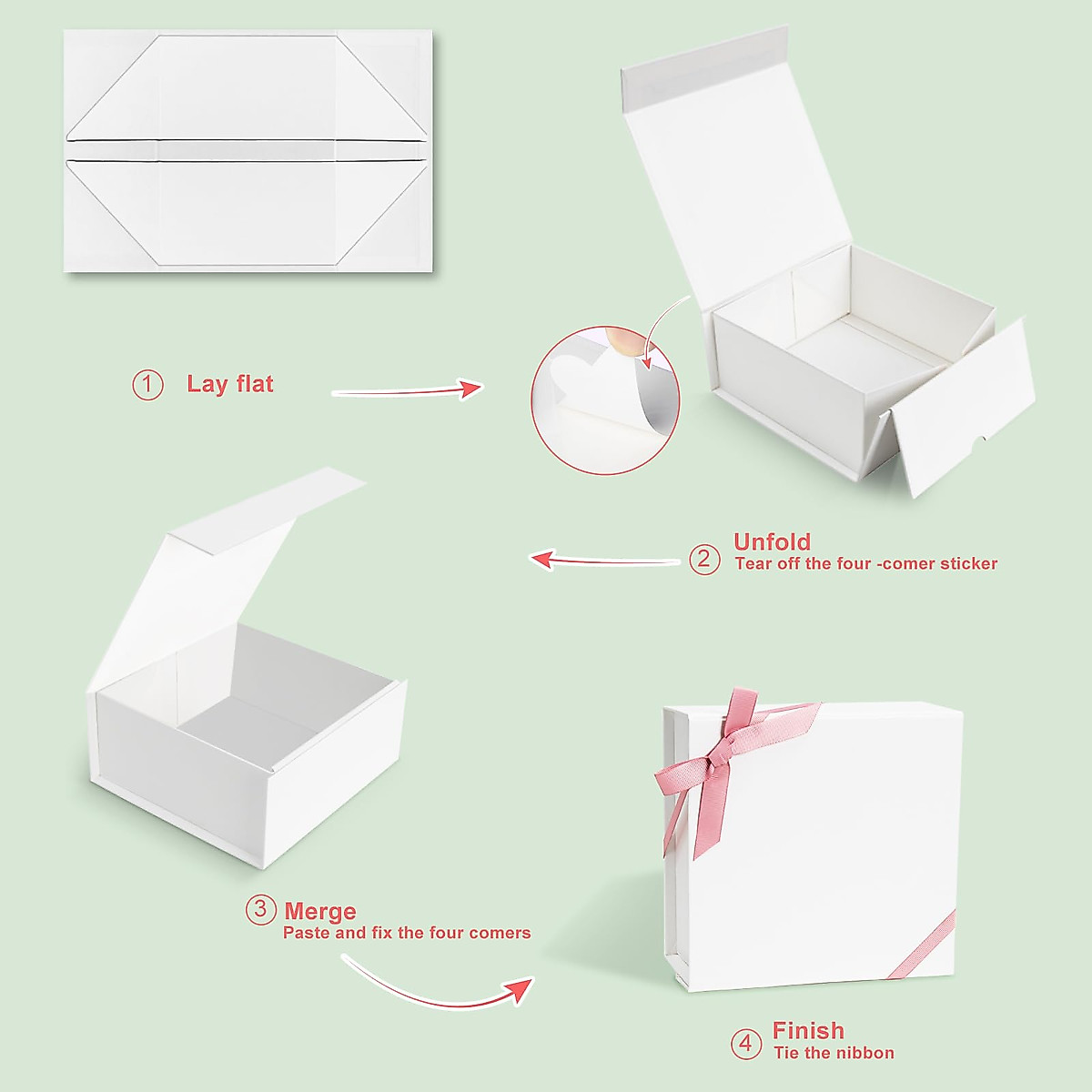 ① Lay flat

② Unfold
Tear off the four -comer sticker

③ Merge
Paste and fix the four comers

④ Finish
Tie the nibbon