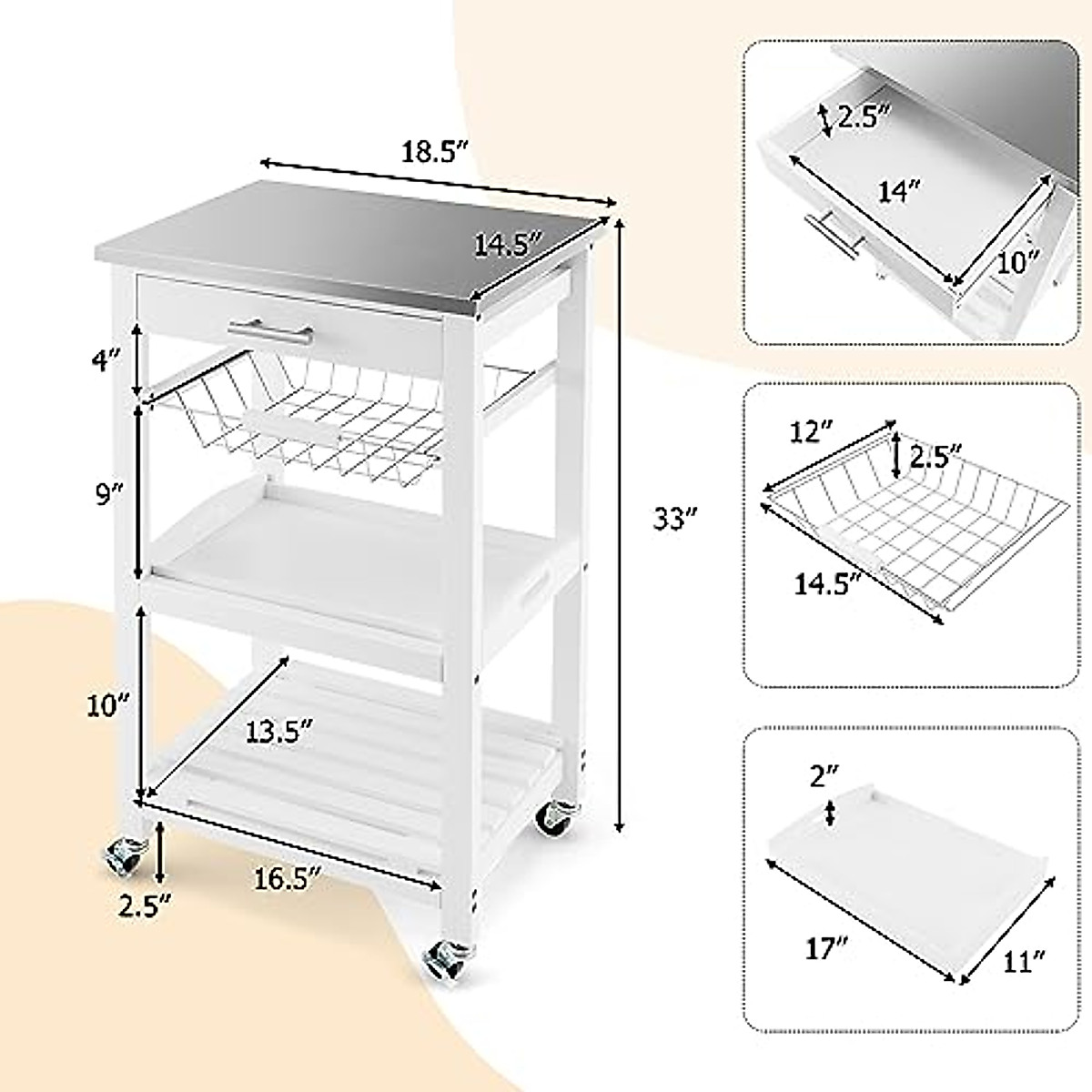 18.5″
14.5″
4″
9″
33″
10″
13.5″
16.5″
2.5″

2.5″
14″
10″

12″
2.5″
14.5″

2″
17″
11″