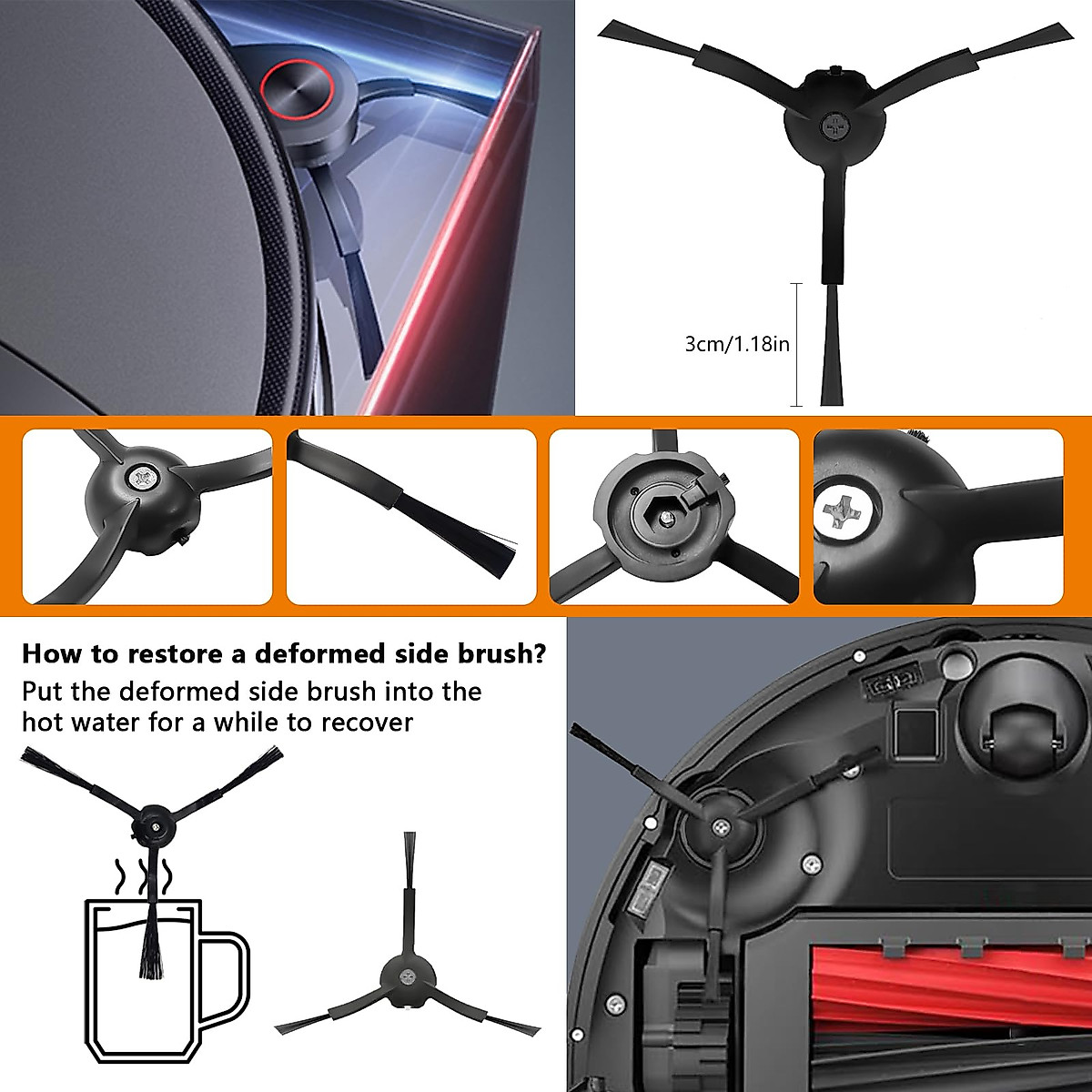 3cm/1.18in

How to restore a deformed side brush?
Put the deformed side brush into the hot water for a while to recover