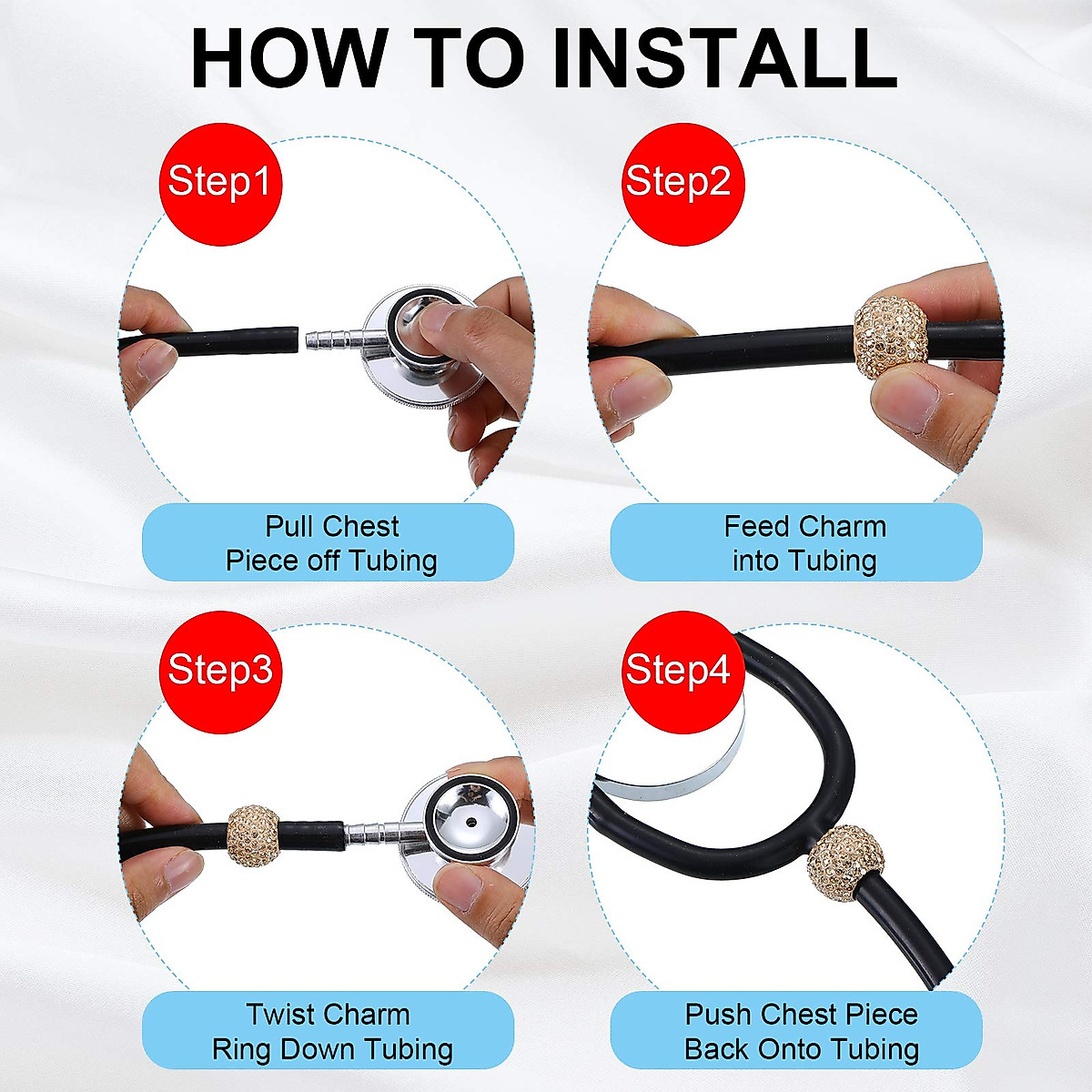 HOW TO INSTALL

Step1

Pull Chest Piece off Tubing

Step2

Feed Charm into Tubing

Step3

Twist Charm Ring Down Tubing

Step4

Push Chest Piece Back Onto Tubing