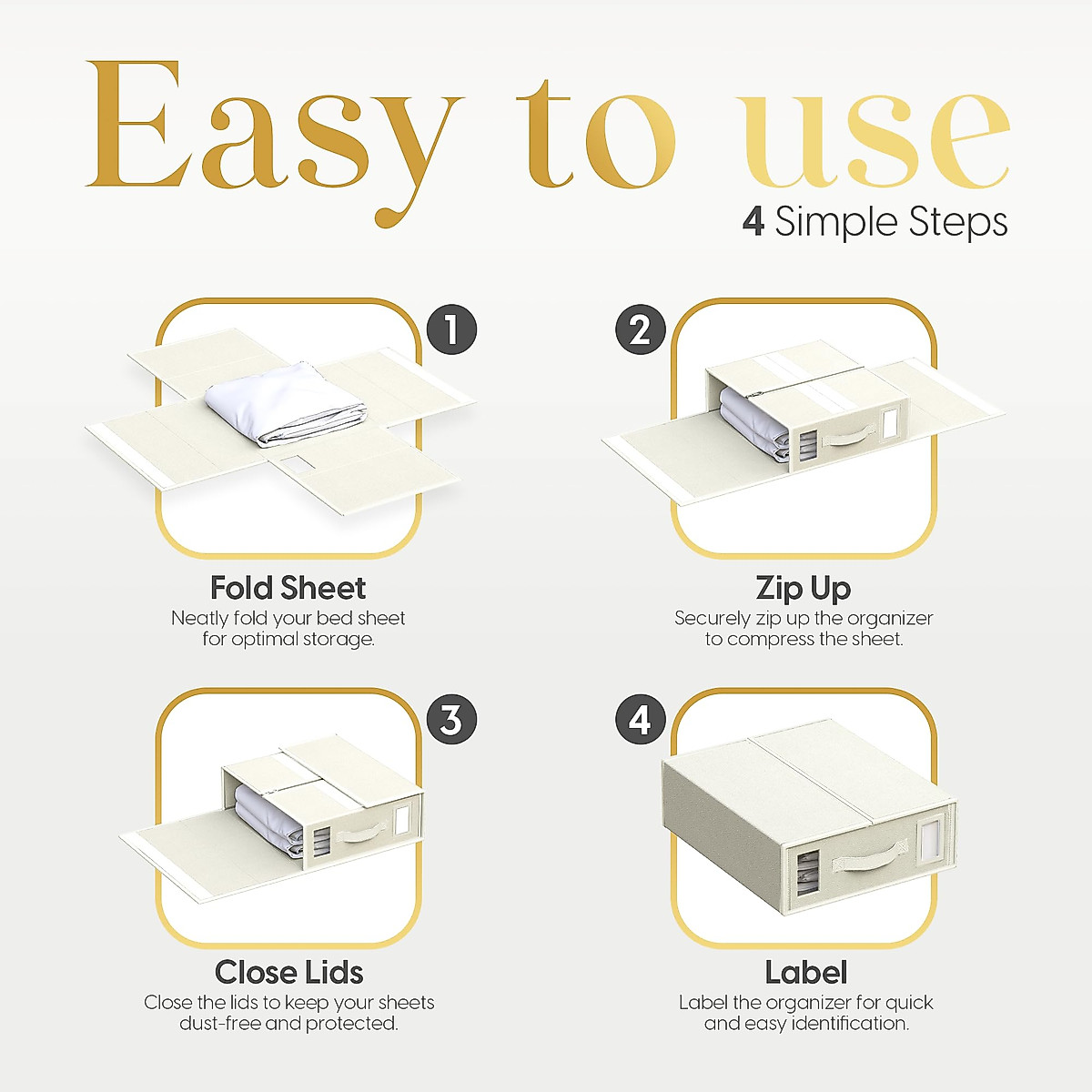 Easy to use

4 Simple Steps

1

Fold Sheet
Neatly fold your bed sheet for optimal storage.

2

Zip Up
Securely zip up the organizer to compress the sheet.

3

Close Lids
Close the lids to keep your sheets dust-free and protected.

4

Label
Label the organizer for quick and easy identification.