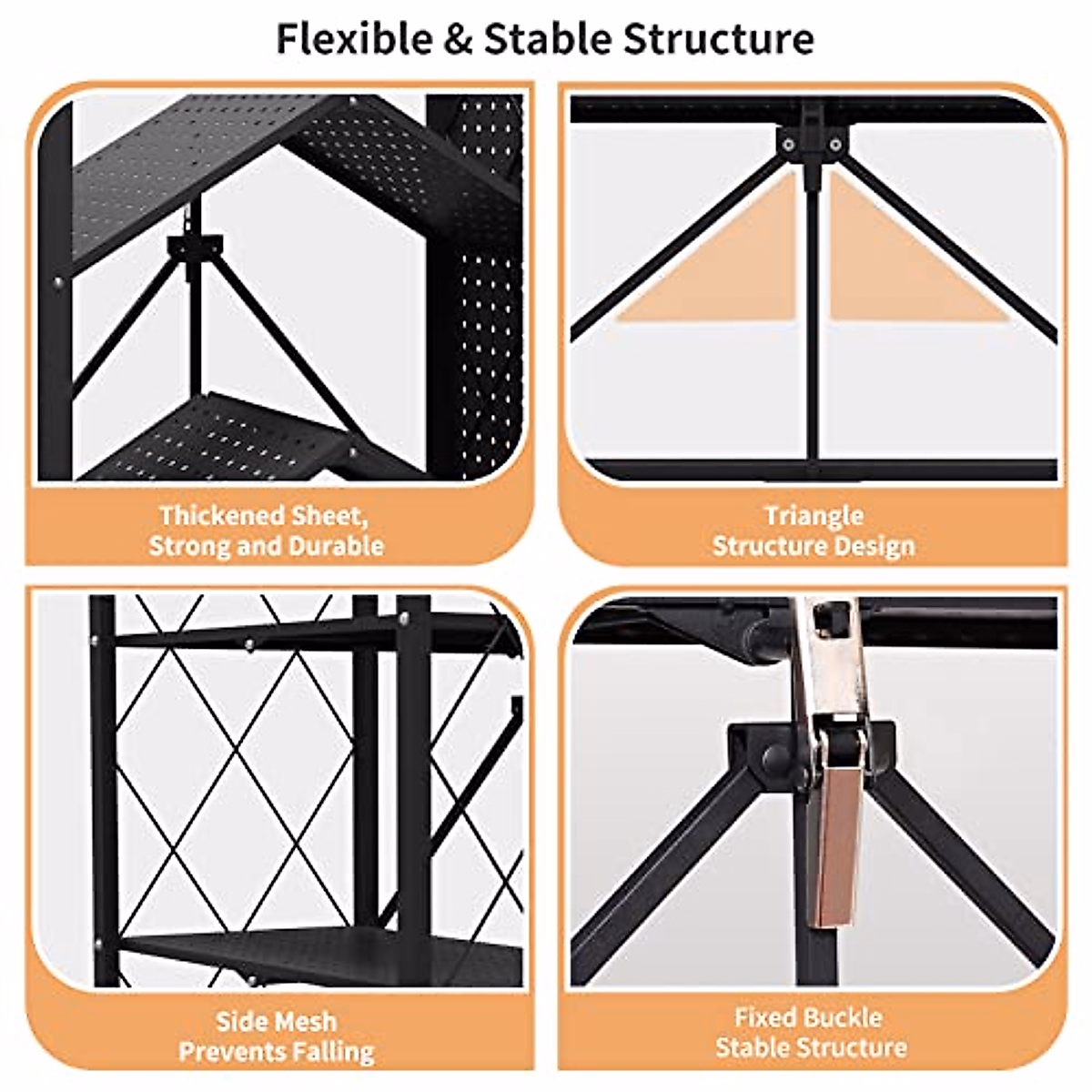 Flexible & Stable Structure

Thickened Sheet, Strong and Durable

Triangle Structure Design

Side Mesh Prevents Falling

Fixed Buckle Stable Structure