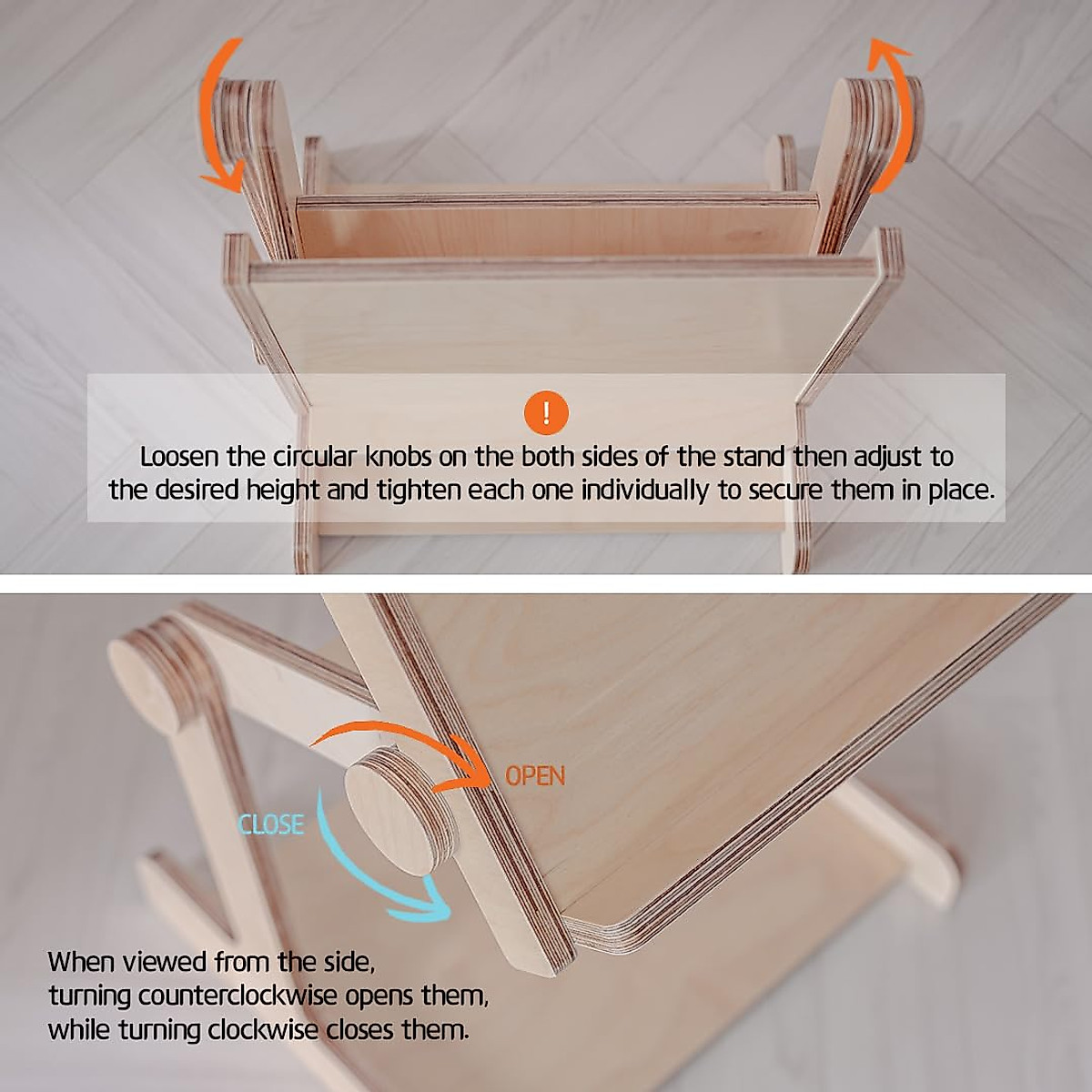 !

Loosen the circular knobs on the both sides of the stand then adjust to the desired height and tighten each one individually to secure them in place.

OPEN

CLOSE

When viewed from the side,
turning counterclockwise opens them,
while turning clockwise closes them.