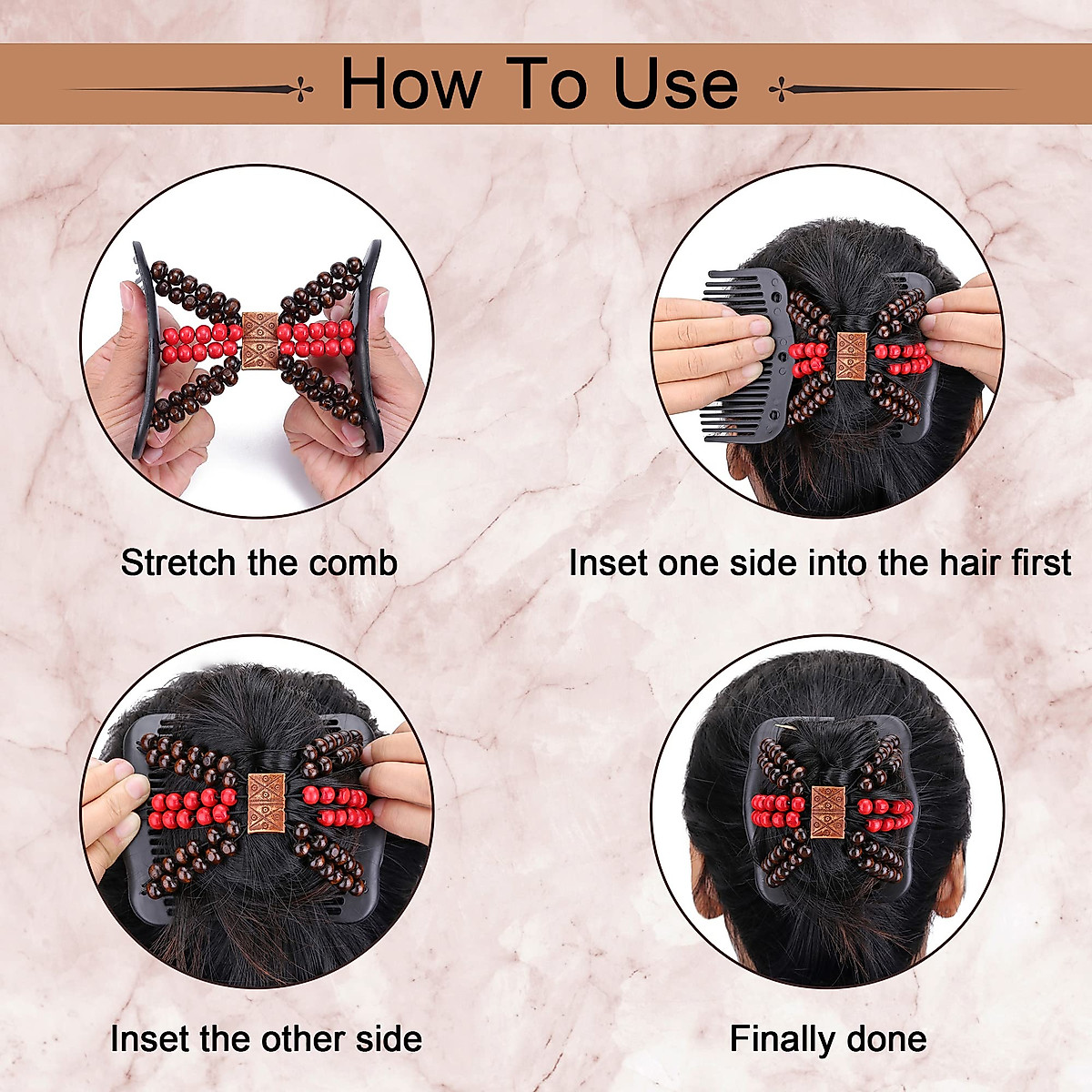 How To Use

Stretch the comb

Inset one side into the hair first

Inset the other side

Finally done