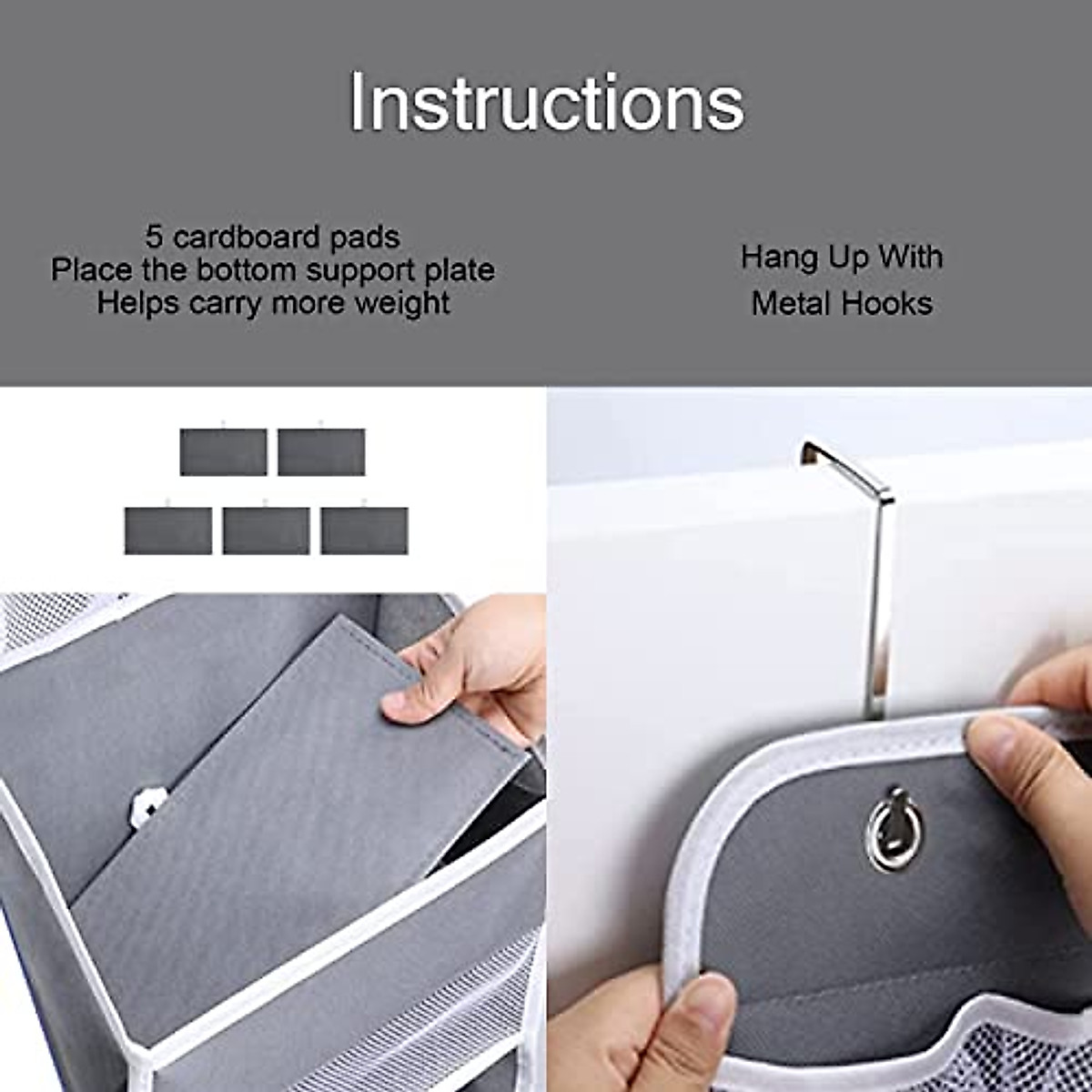 Instructions

5 cardboard pads
Place the bottom support plate
Helps carry more weight

Hang Up With
Metal Hooks