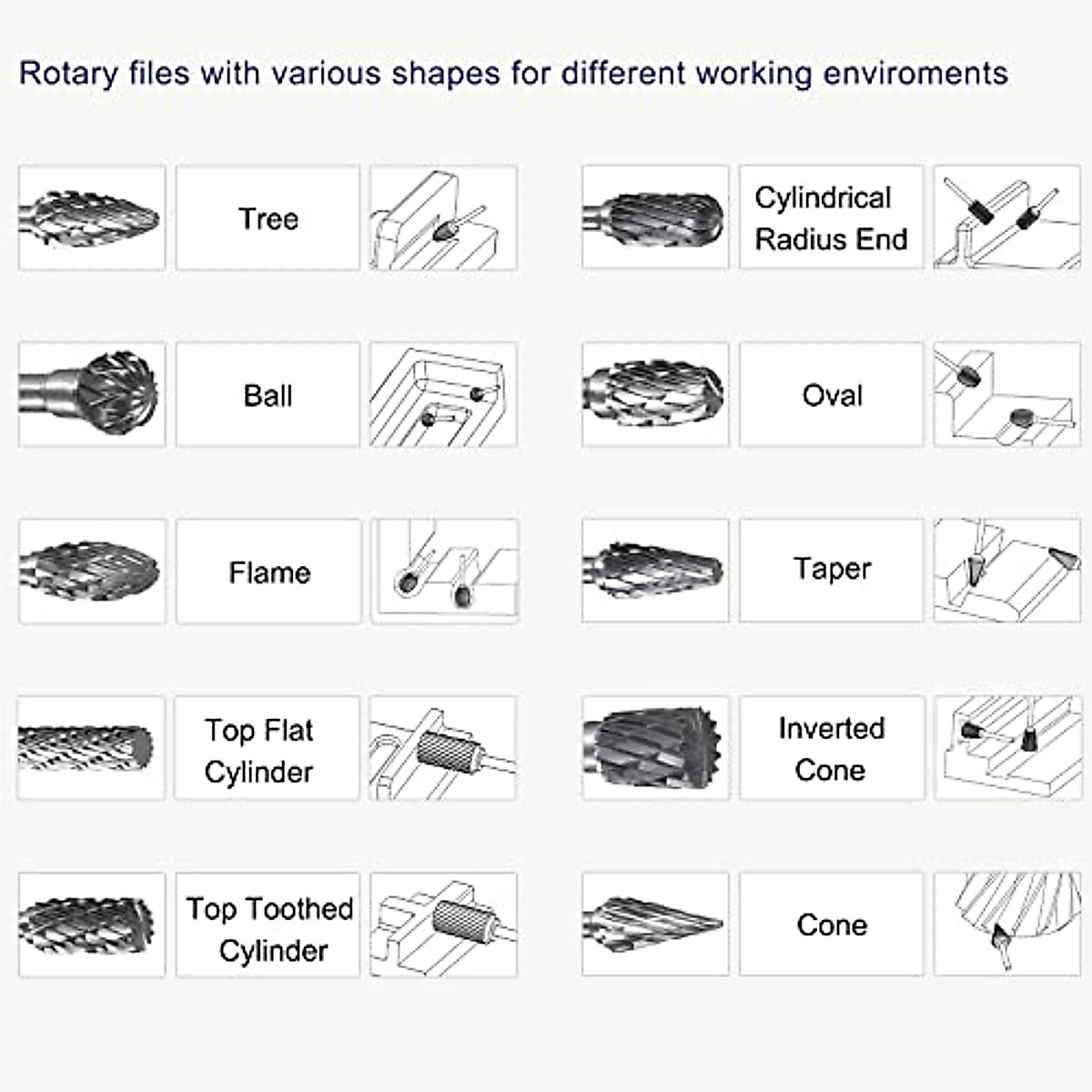 Rotary files with various shapes for different working enviroments

Tree

Ball

Flame

Top Flat Cylinder

Top Toothed Cylinder

Cylindrical Radius End

Oval

Taper

Inverted Cone

Cone