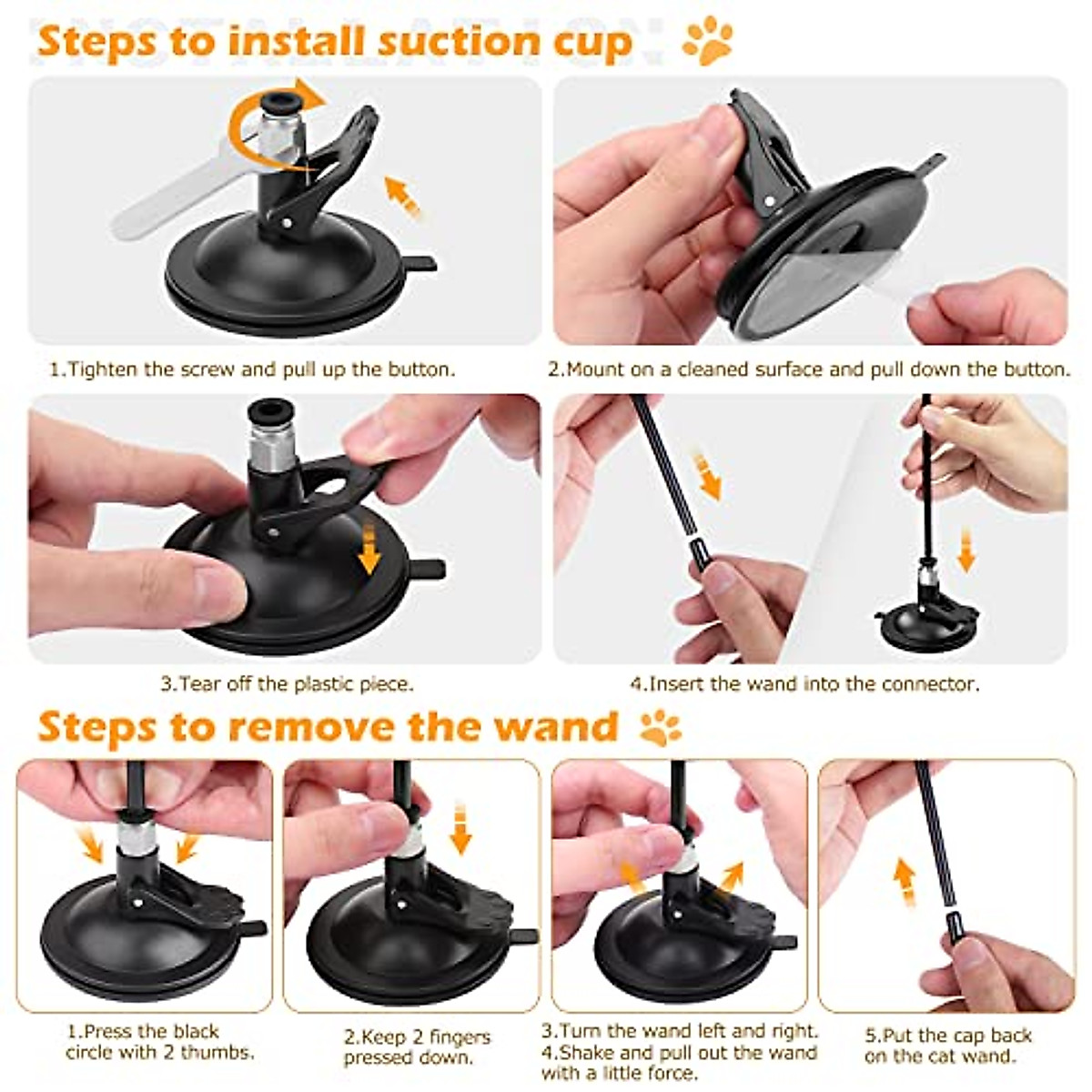 Steps to install suction cup

1.Tighten the screw and pull up the button.

2.Mount on a cleaned surface and pull down the button.

3.Tear off the plastic piece.

4.Insert the wand into the connector.

Steps to remove the wand

1.Press the black circle with 2 thumbs.

2.Keep 2 fingers pressed down.

3.Turn the wand left and right.
4.Shake and pull out the wand with a little force.

5.Put the cap back on the cat wand.