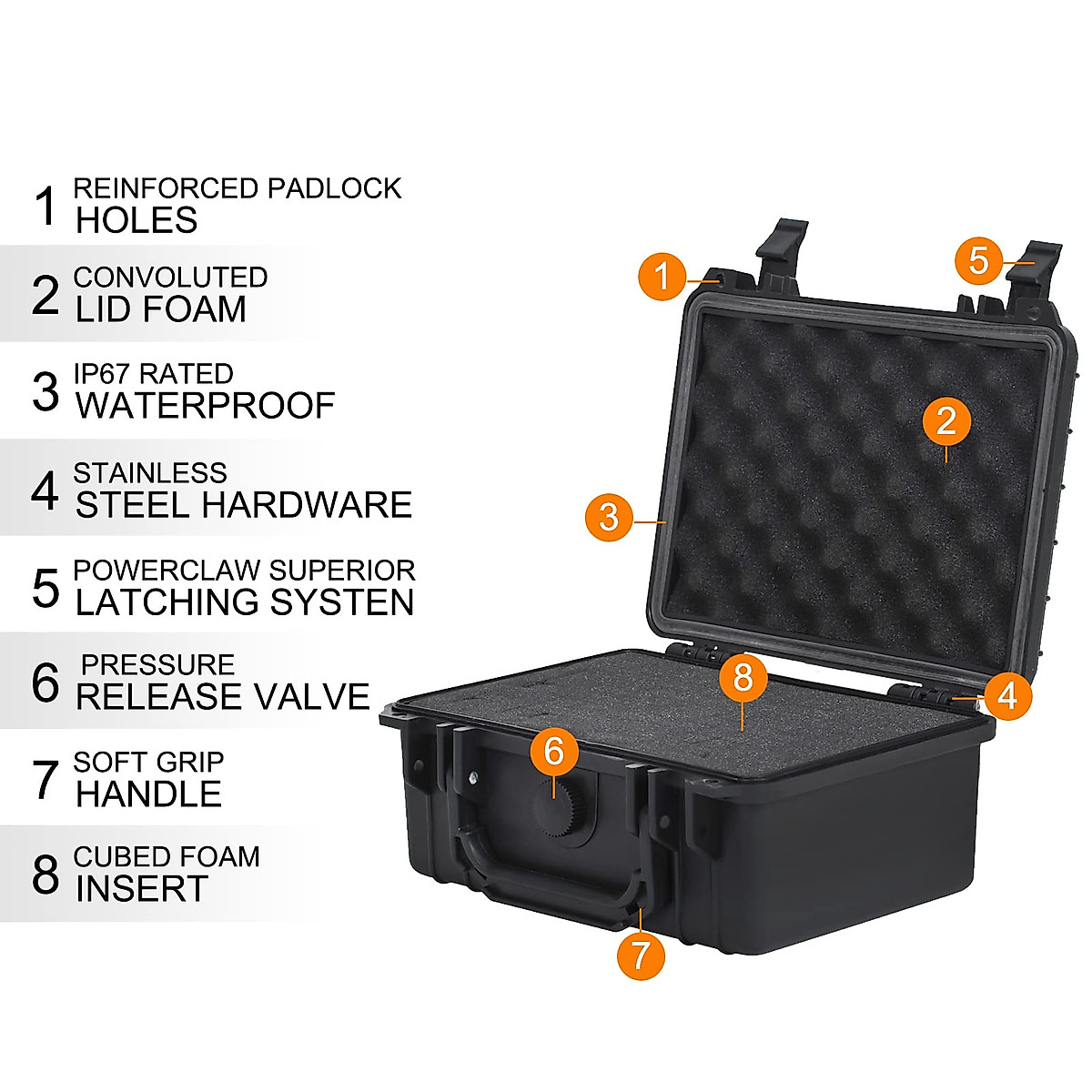 1 REINFORCED PADLOCK HOLES

2 CONVOLUTED LID FOAM

3 IP67 RATED WATERPROOF

4 STAINLESS STEEL HARDWARE

5 POWERCLAW SUPERIOR LATCHING SYSTEN

6 PRESSURE RELEASE VALVE

7 SOFT GRIP HANDLE

8 CUBED FOAM INSERT

1
5
2
3
8
4
6
7