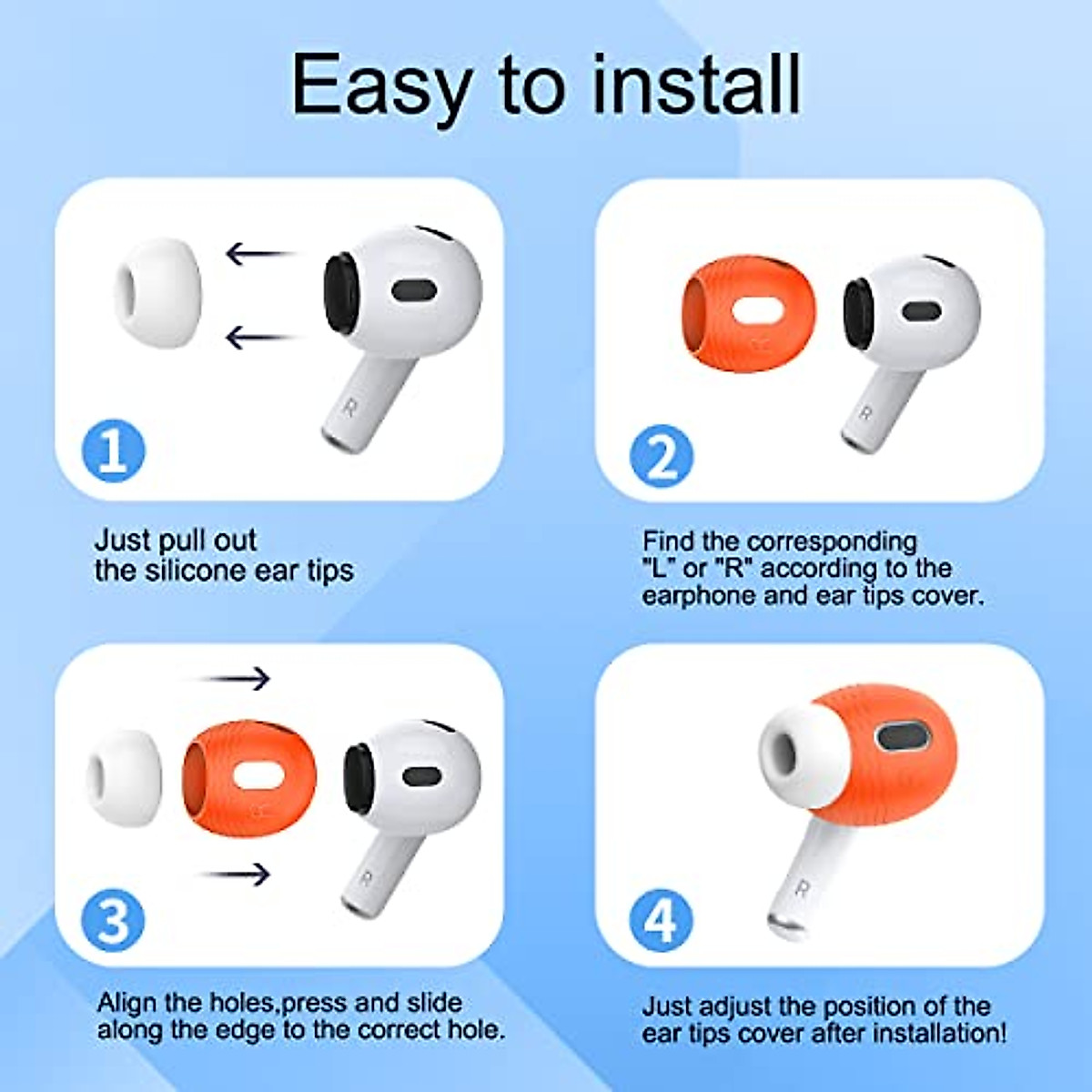 Easy to install

R

1

Just pull out the silicone ear tips

R

2

Find the corresponding "L" or "R" according to the earphone and ear tips cover.

R

3

Align the holes,press and slide along the edge to the correct hole.

R

4

Just adjust the position of the ear tips cover after installation!