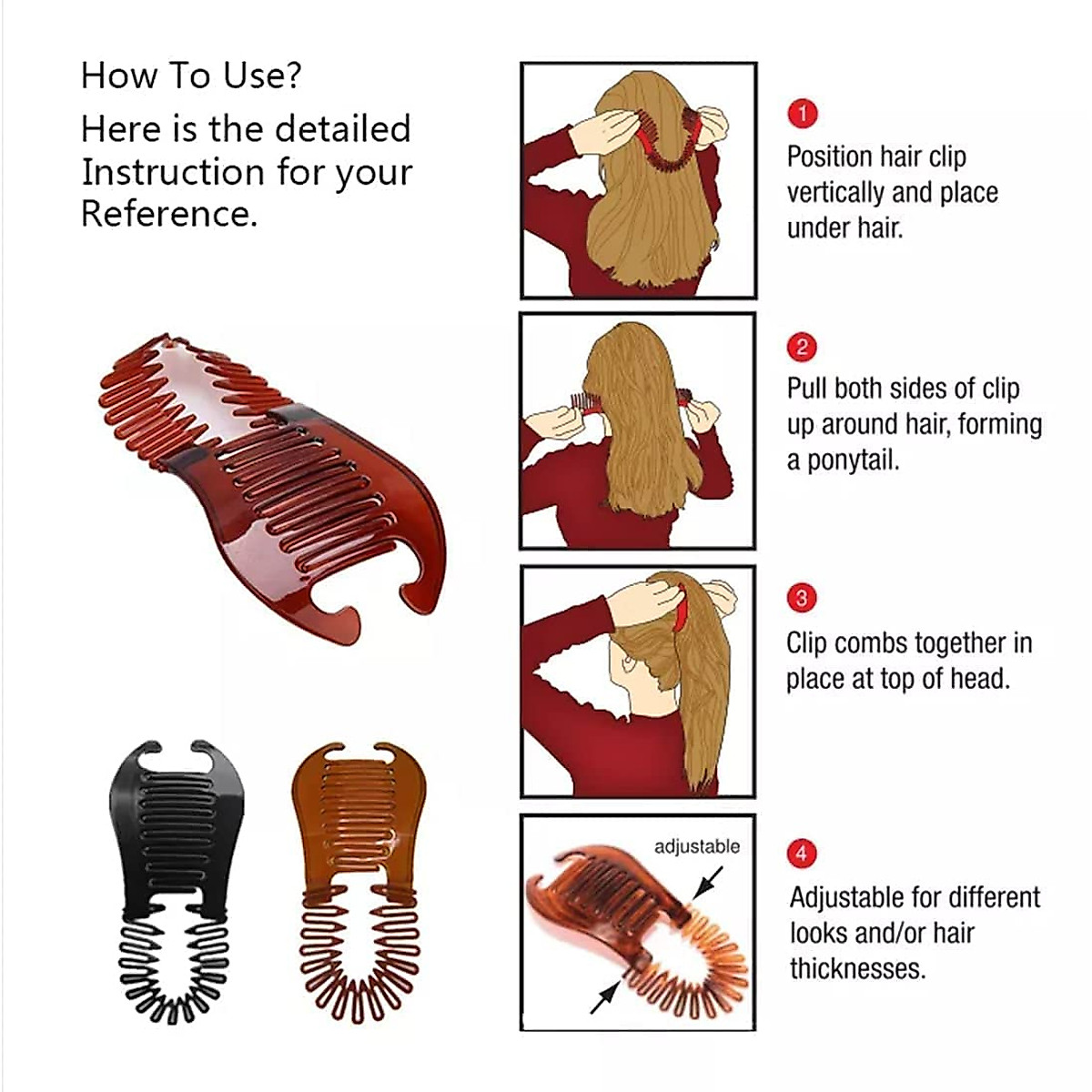 How To Use?

Here is the detailed Instruction for your Reference.

1

Position hair clip vertically and place under hair.

2

Pull both sides of clip up around hair, forming a ponytail.

3

Clip combs together in place at top of head.

adjustable

4

Adjustable for different looks and/or hair thicknesses.