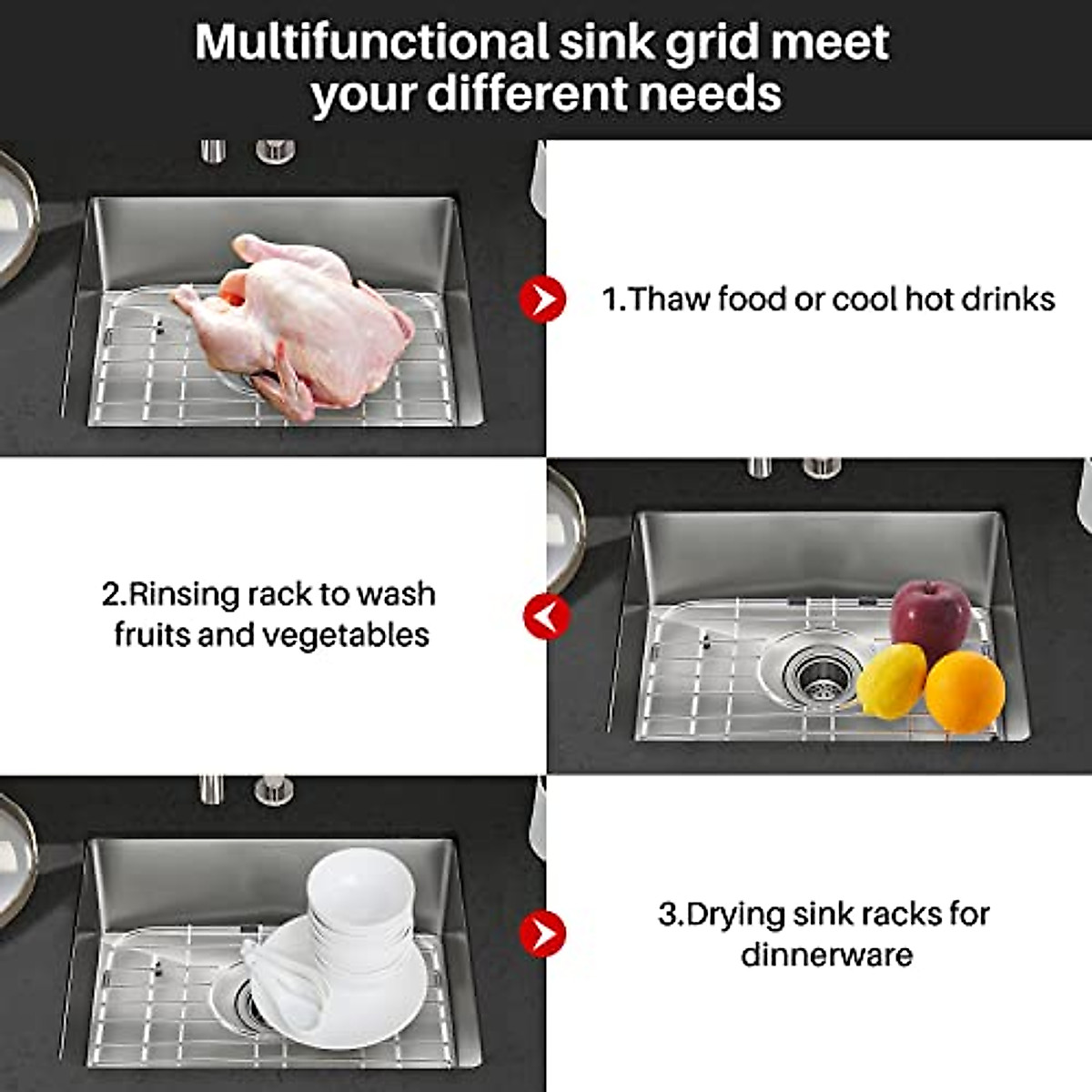 Multifunctional sink grid meet your different needs

1.Thaw food or cool hot drinks

2.Rinsing rack to wash fruits and vegetables

3.Drying sink racks for dinnerware