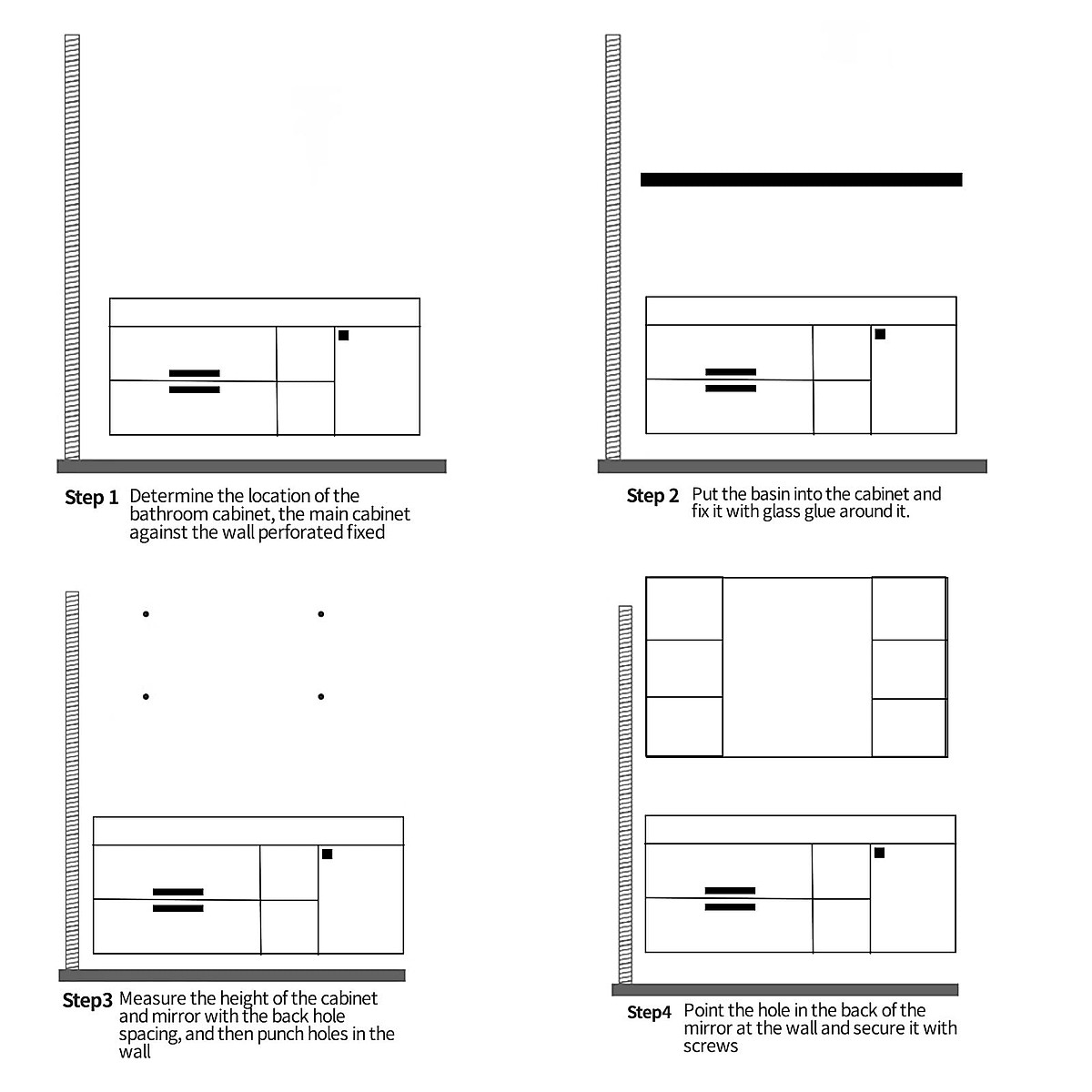 Step 1 Determine the location of the bathroom cabinet, the main cabinet against the wall perforated fixed

Step 2 Put the basin into the cabinet and fix it with glass glue around it.

Step3 Measure the height of the cabinet and mirror with the back hole spacing, and then punch holes in the wall

Step4 Point the hole in the back of the mirror at the wall and secure it with screws