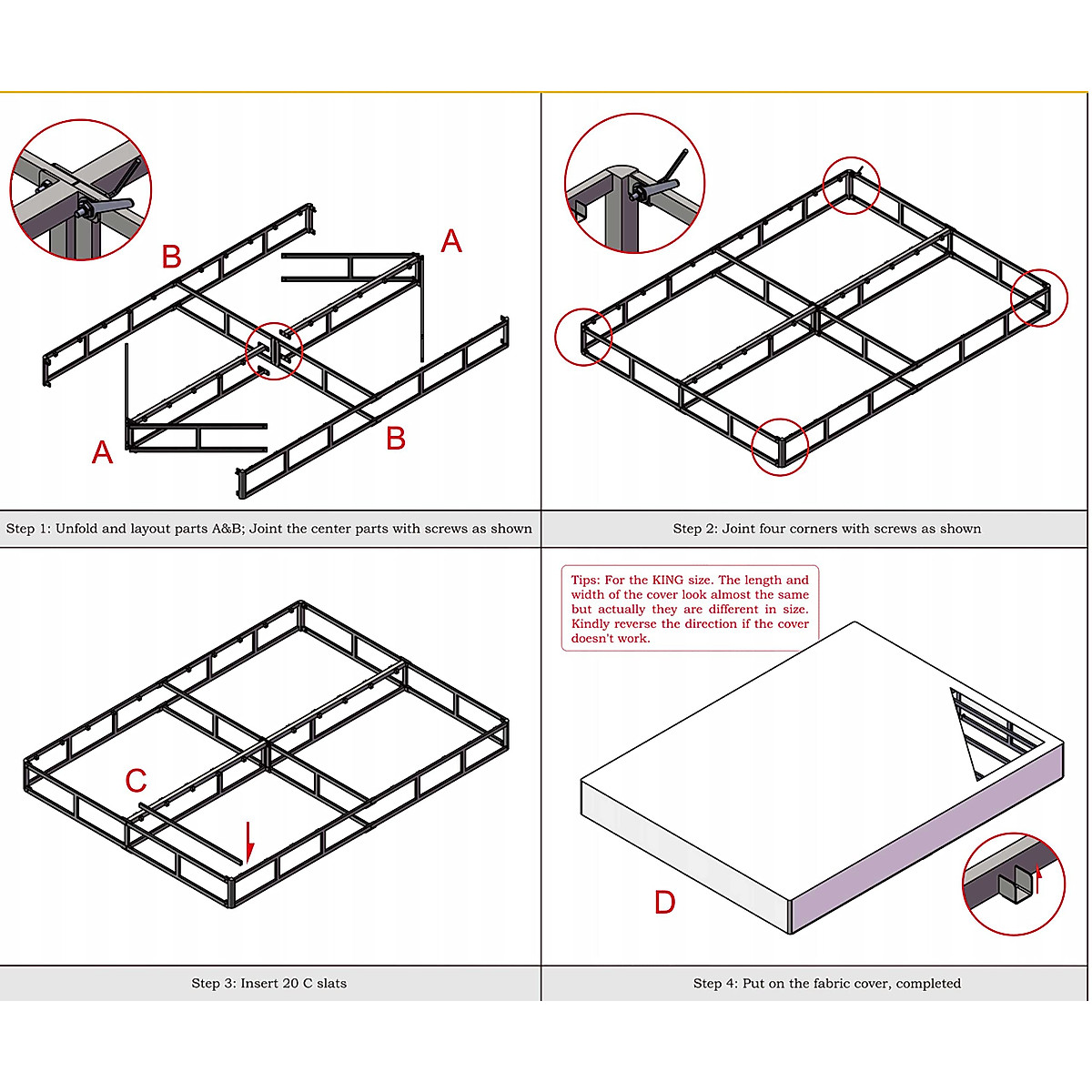 B

A

A

B

Step 1: Unfold and layout parts A&B; Joint the center parts with screws as shown

Step 2: Joint four corners with screws as shown

C

Step 3: Insert 20 C slats

Tips: For the KING size. The length and width of the cover look almost the same but actually they are different in size. Kindly reverse the direction if the cover doesn't work.

D

Step 4: Put on the fabric cover, completed