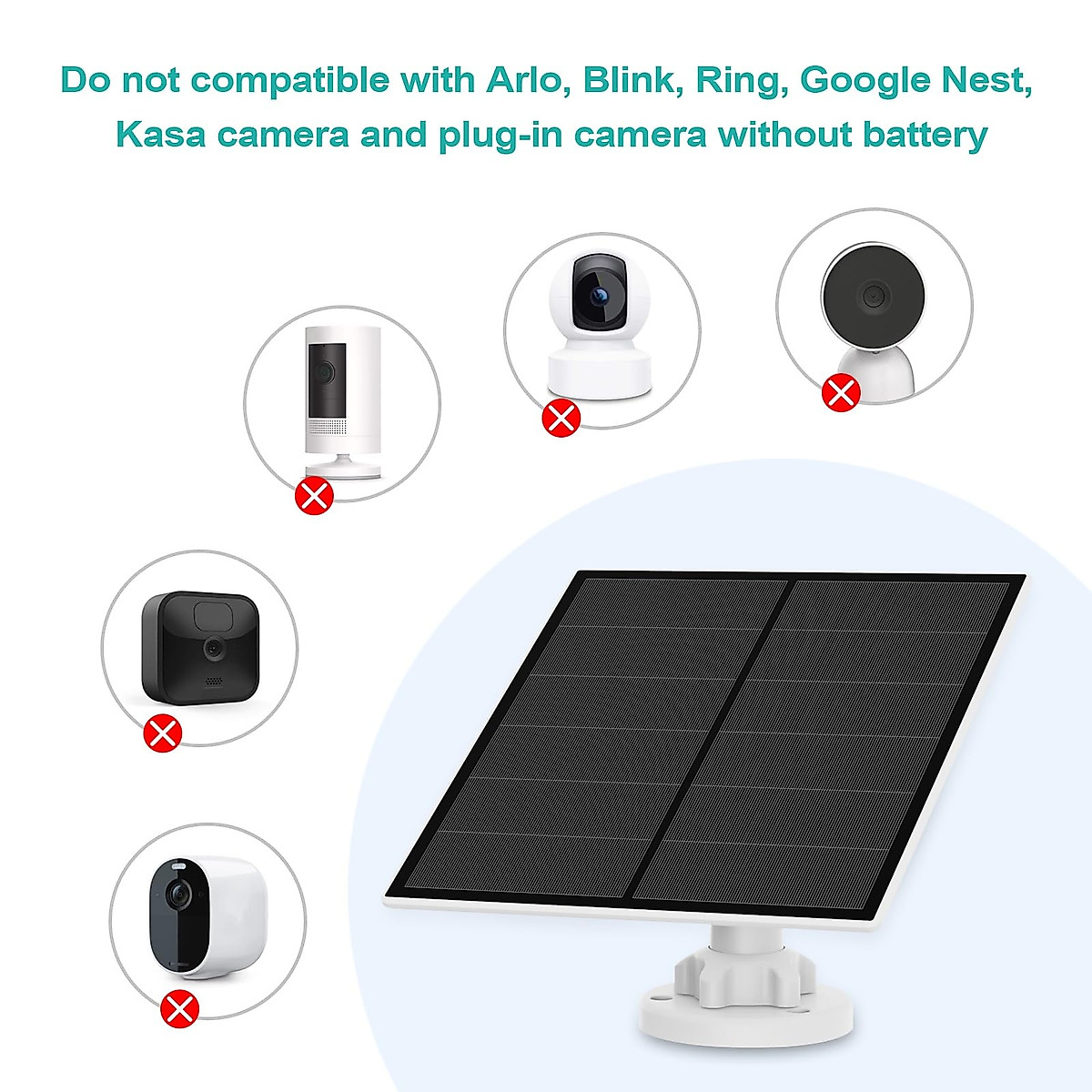 Do not compatible with Arlo, Blink, Ring, Google Nest, Kasa camera and plug-in camera without battery