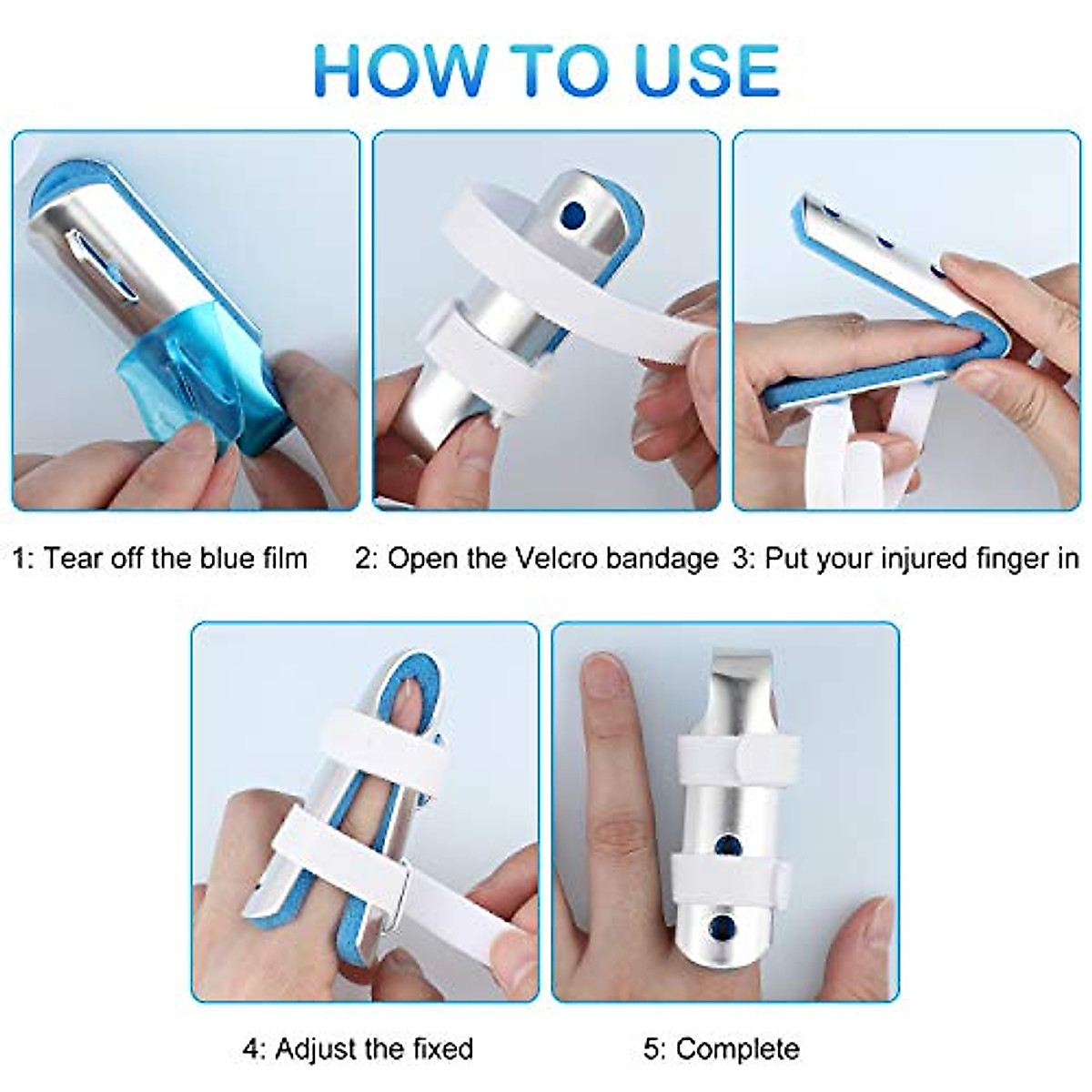 HOW TO USE

1: Tear off the blue film

2: Open the Velcro bandage

3: Put your injured finger in

4: Adjust the fixed

5: Complete