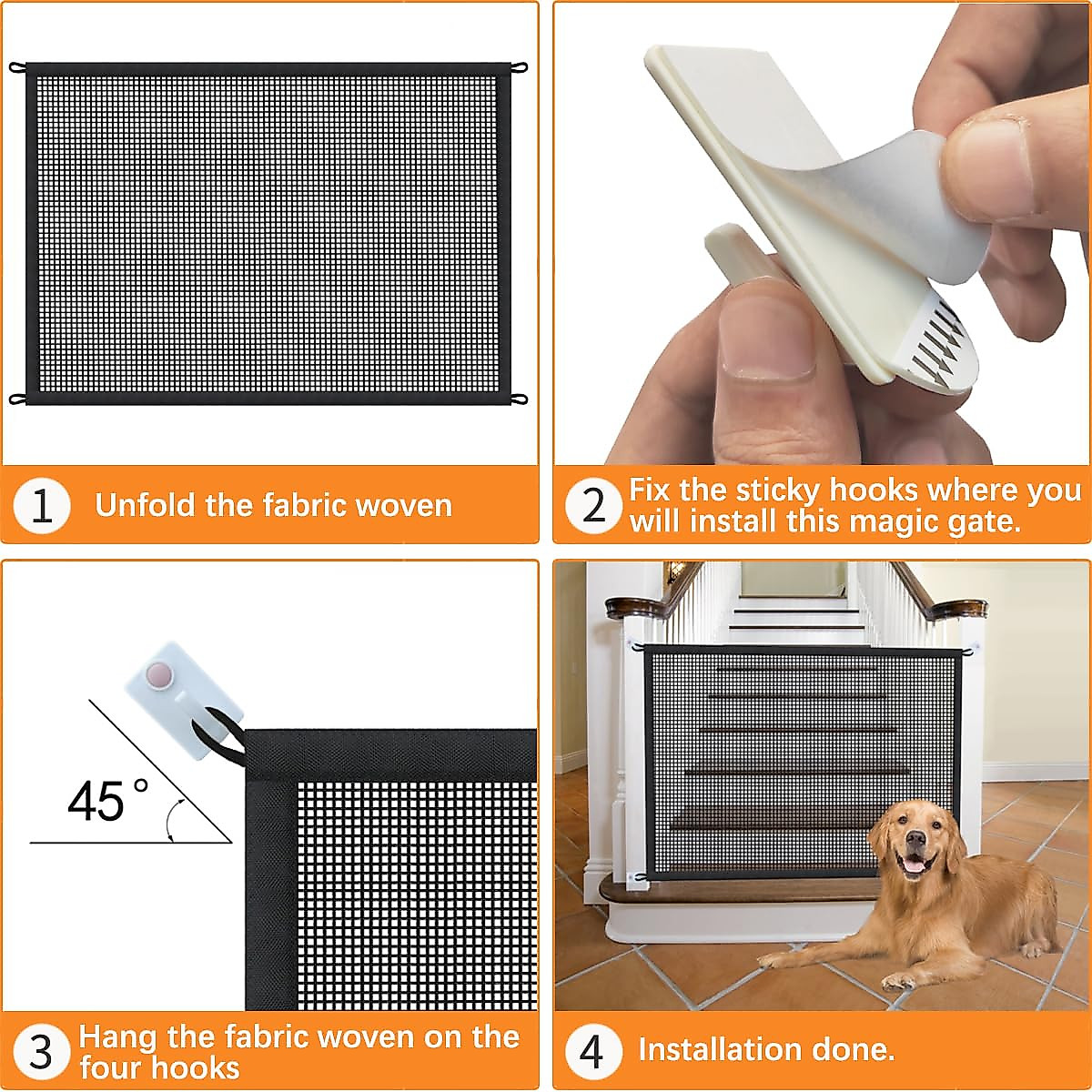 1 Unfold the fabric woven

2 Fix the sticky hooks where you will install this magic gate.

45°

3 Hang the fabric woven on the four hooks

4 Installation done.