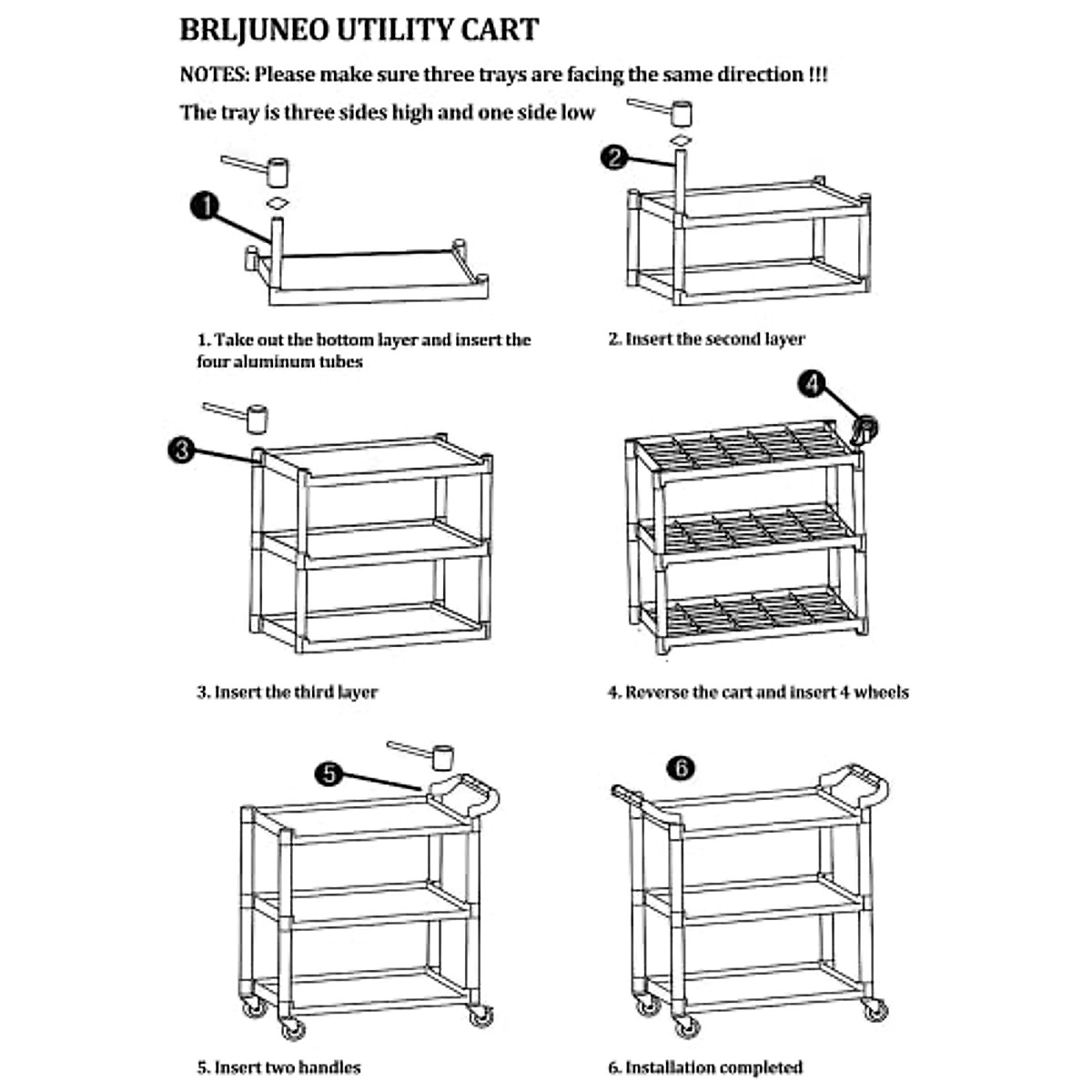 BRLJUNEO UTILITY CART

NOTES: Please make sure three trays are facing the same direction !!!

The tray is three sides high and one side low

1

2

1. Take out the bottom layer and insert the four aluminum tubes

2. Insert the second layer

3

4

3. Insert the third layer

4. Reverse the cart and insert 4 wheels

5

6

5. Insert two handles

6. Installation completed