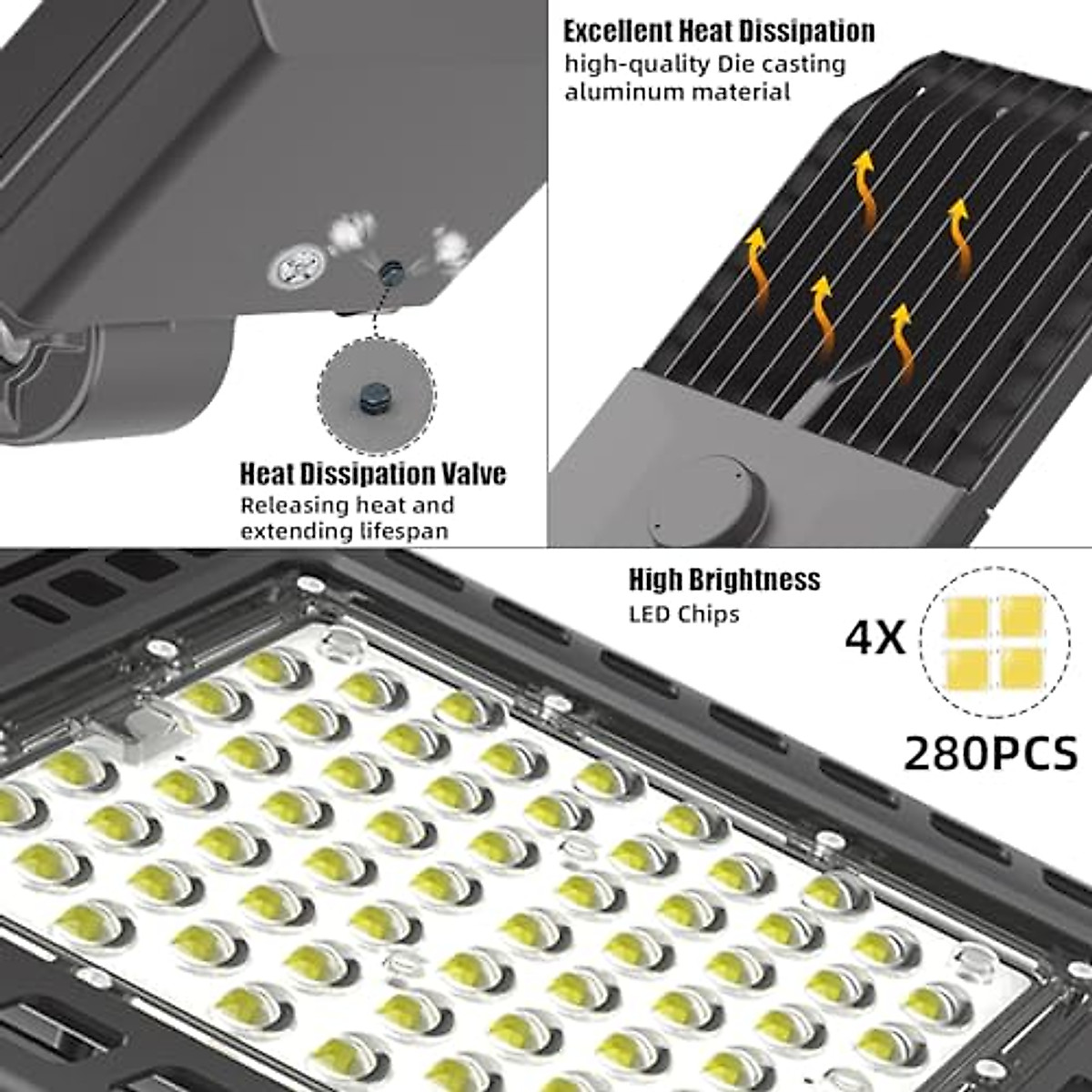 Excellent Heat Dissipation
high-quality Die casting aluminum material

Heat Dissipation Valve
Releasing heat and extending lifespan

High Brightness
LED Chips

4X

280PCS