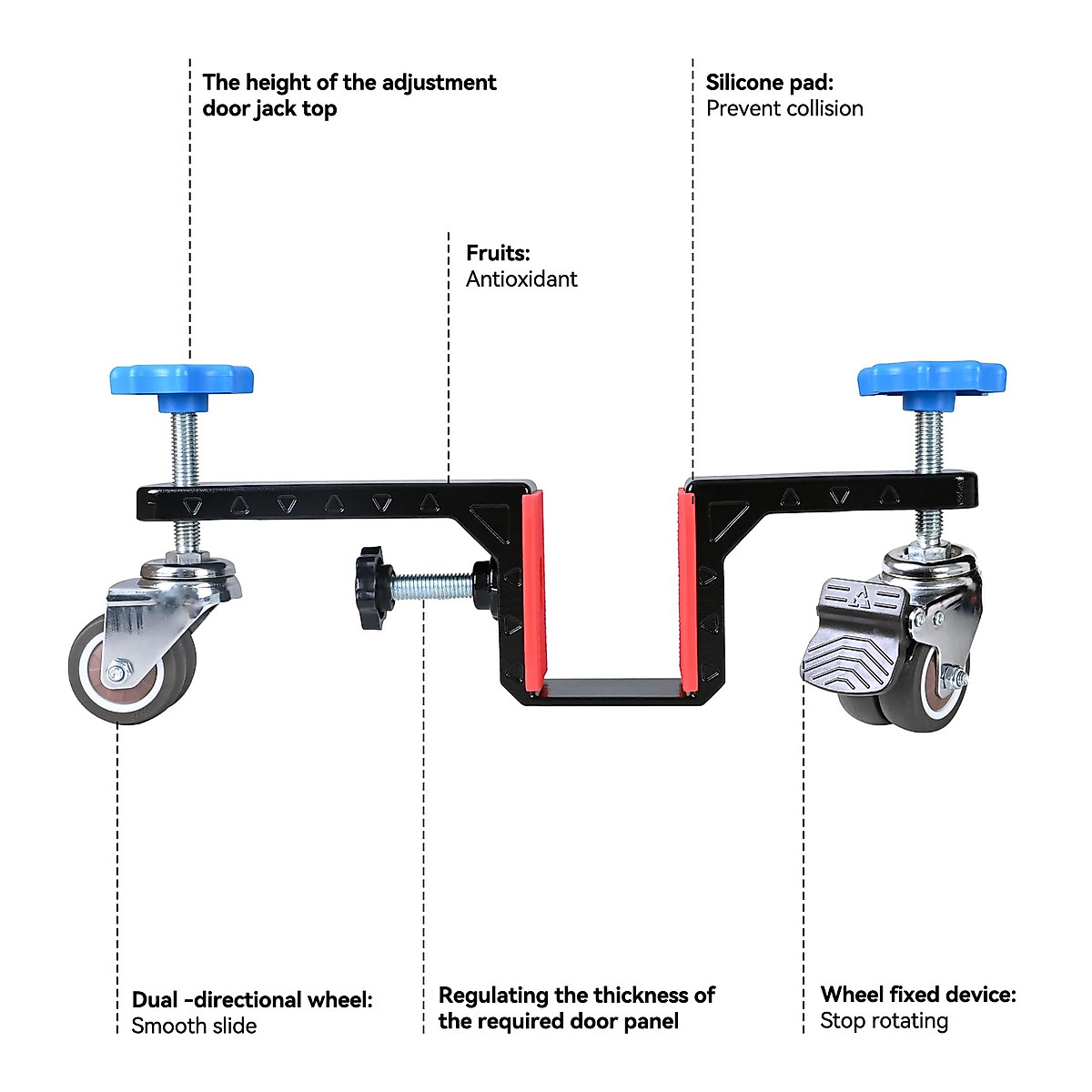 The height of the adjustment door jack top

Silicone pad:
Prevent collision

Fruits:
Antioxidant

Dual -directional wheel:
Smooth slide

Regulating the thickness of the required door panel

Wheel fixed device:
Stop rotating