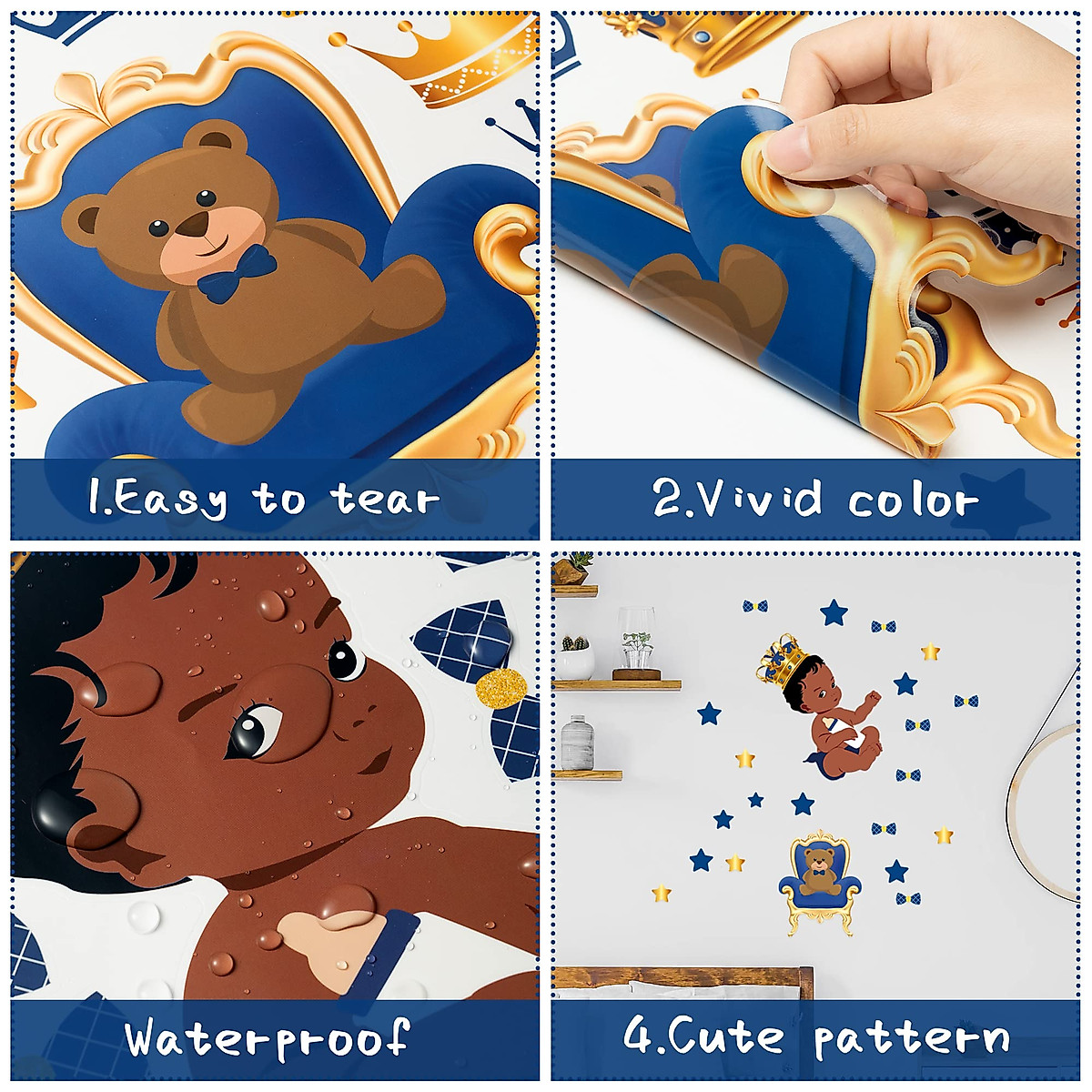 1.Easy to tear

2.Vivid color

Waterproof

4.Cute pattern