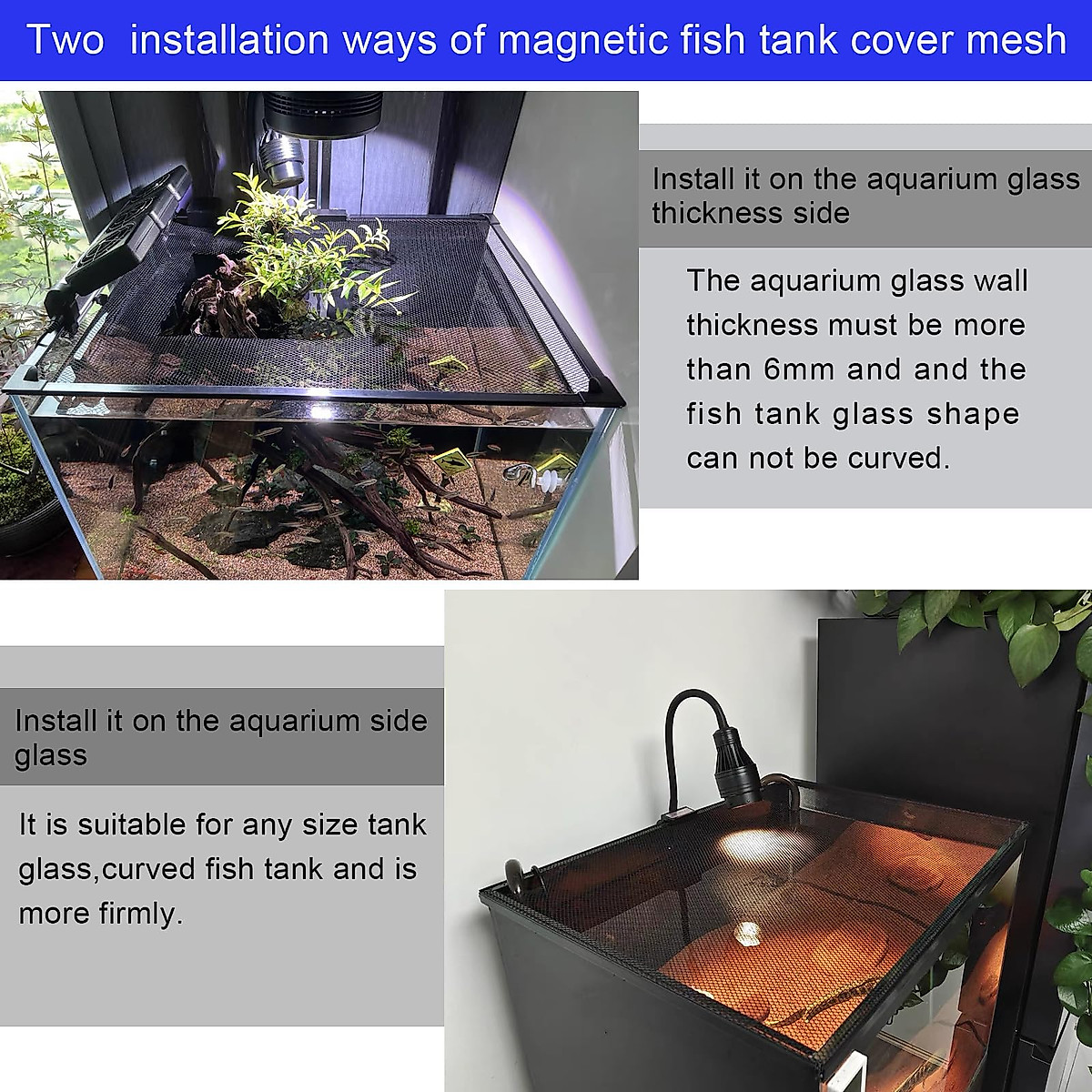 Two installation ways of magnetic fish tank cover mesh

Install it on the aquarium glass thickness side

The aquarium glass wall thickness must be more than 6mm and and the fish tank glass shape can not be curved.

Install it on the aquarium side glass

It is suitable for any size tank glass,curved fish tank and is more firmly.