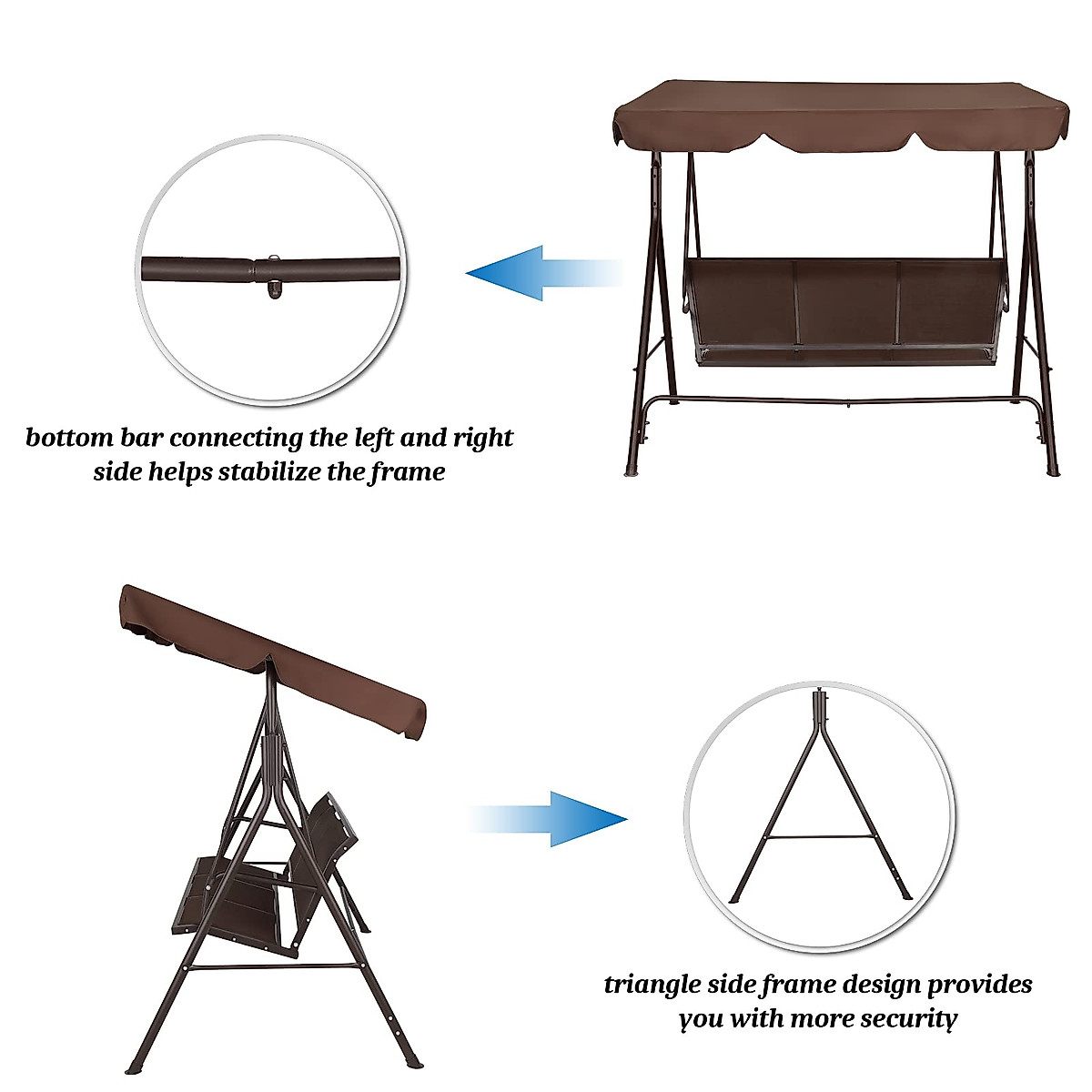 bottom bar connecting the left and right side helps stabilize the frame

triangle side frame design provides you with more security