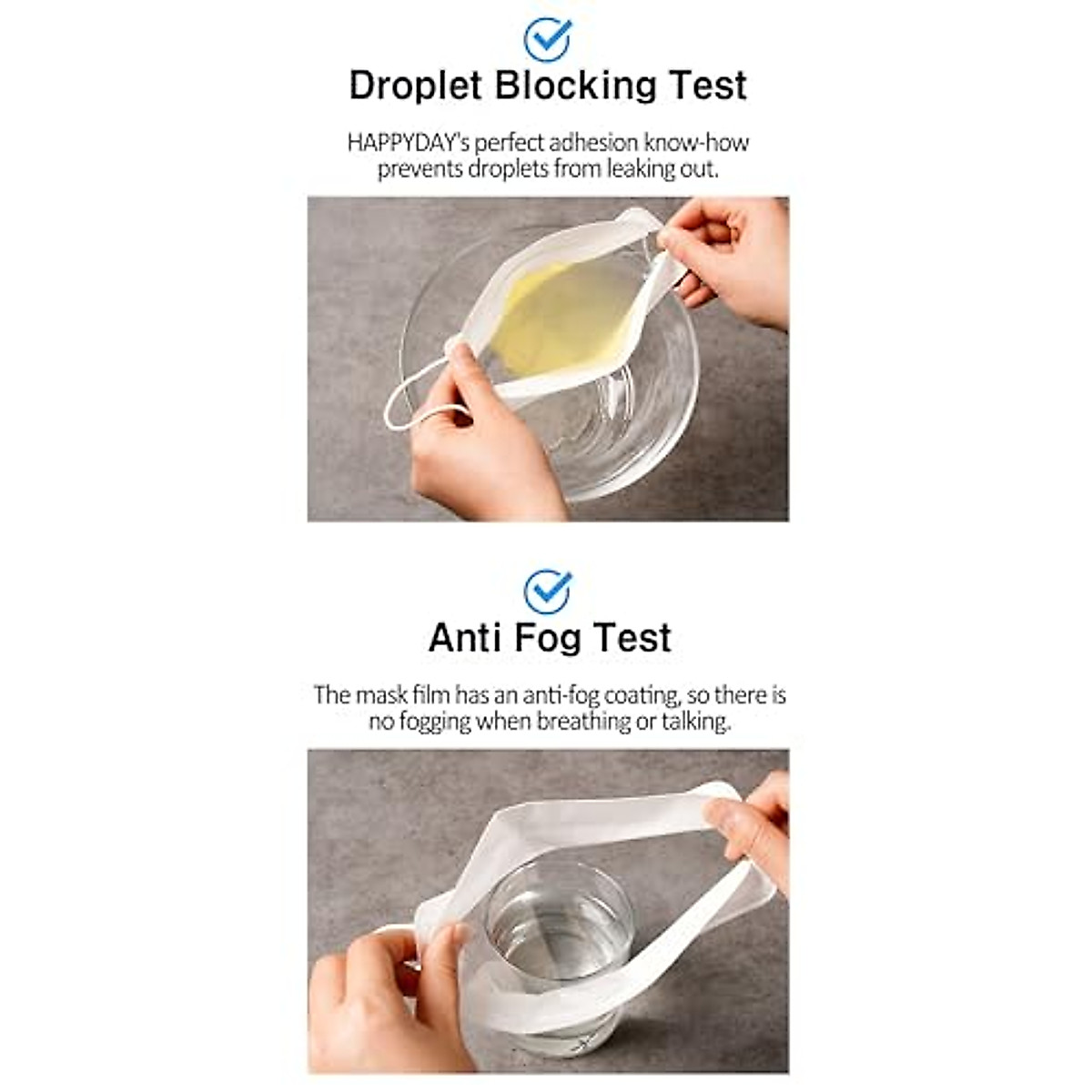 Droplet Blocking Test

HAPPYDAY's perfect adhesion know-how prevents droplets from leaking out.

Anti Fog Test

The mask film has an anti-fog coating, so there is no fogging when breathing or talking.