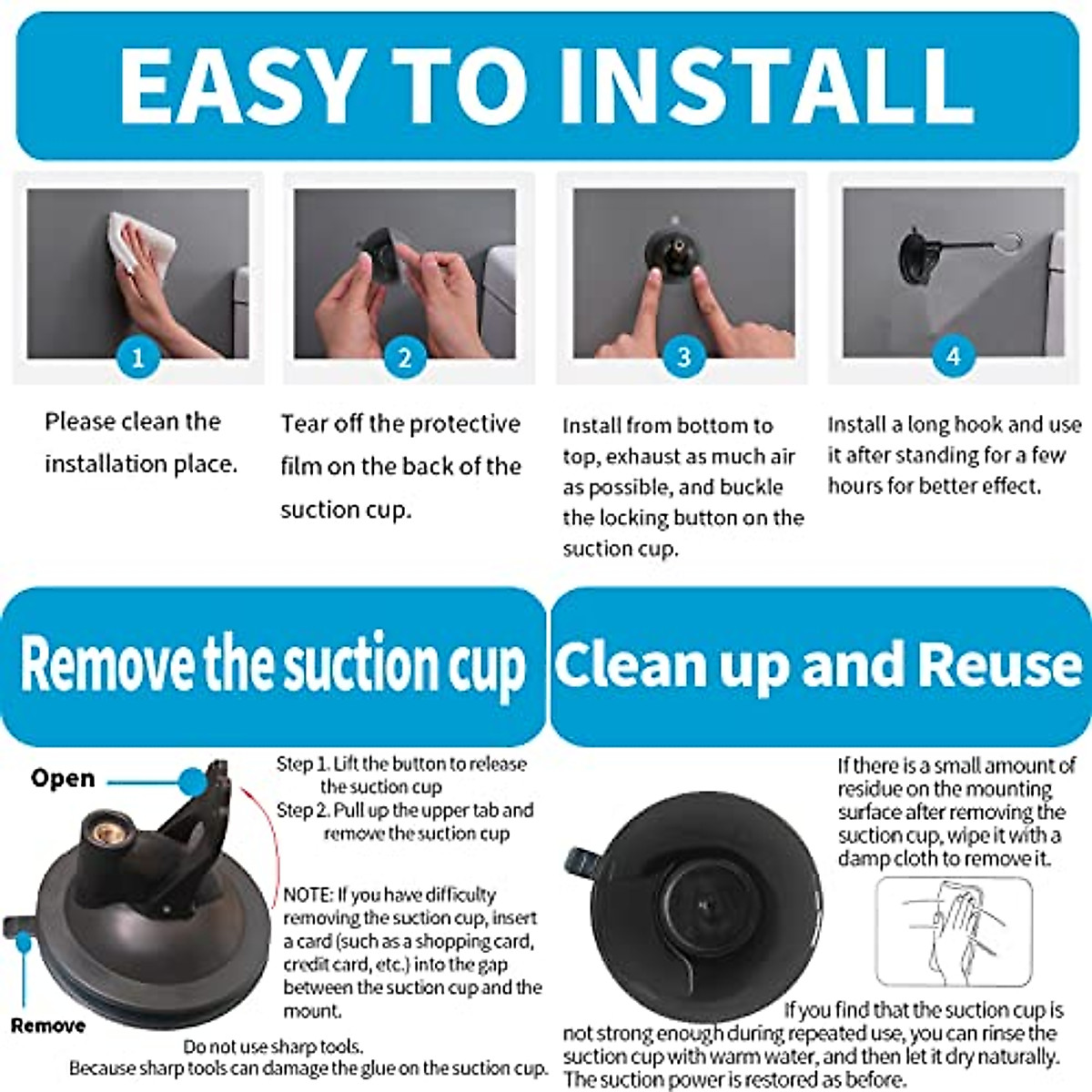 EASY TO INSTALL

1

Please clean the installation place.

2

Tear off the protective film on the back of the suction cup.

3

Install from bottom to top, exhaust as much air as possible, and buckle the locking button on the suction cup.

4

Install a long hook and use it after standing for a few hours for better effect.

Remove the suction cup

Open

Remove

Step 1. Lift the button to release the suction cup
Step 2. Pull up the upper tab and remove the suction cup

NOTE: If you have difficulty removing the suction cup, insert a card (such as a shopping card, credit card, etc.) into the gap between the suction cup and the mount.

Do not use sharp tools.
Because sharp tools can damage the glue on the suction cup.

Clean up and Reuse

If there is a small amount of residue on the mounting surface after removing the suction cup, wipe it with a damp cloth to remove it.

If you find that the suction cup is not strong enough during repeated use, you can rinse the suction cup with warm water, and then let it dry naturally. The suction power is restored as before.