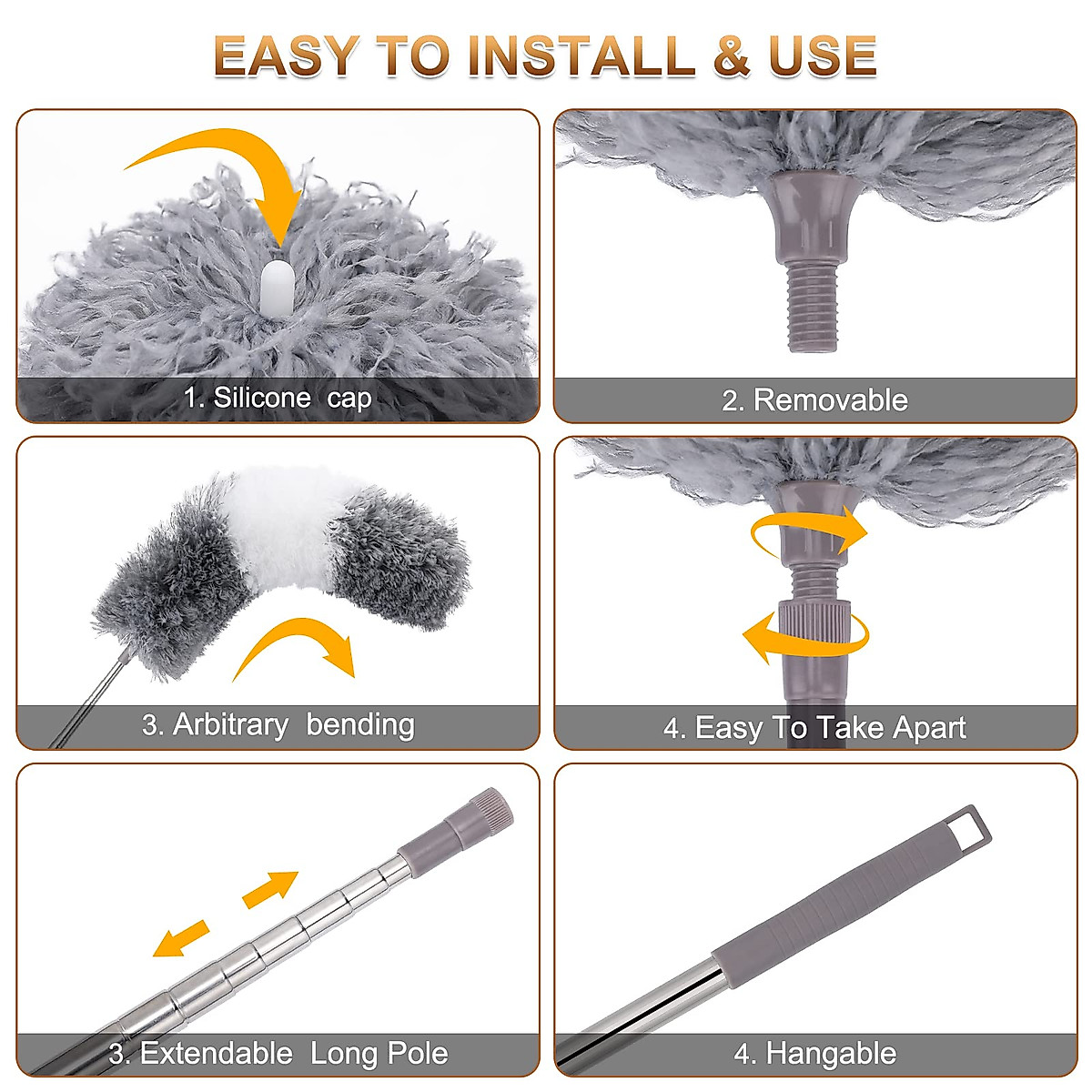 EASY TO INSTALL & USE

1. Silicone cap

2. Removable

3. Arbitrary bending

4. Easy To Take Apart

3. Extendable Long Pole

4. Hangable