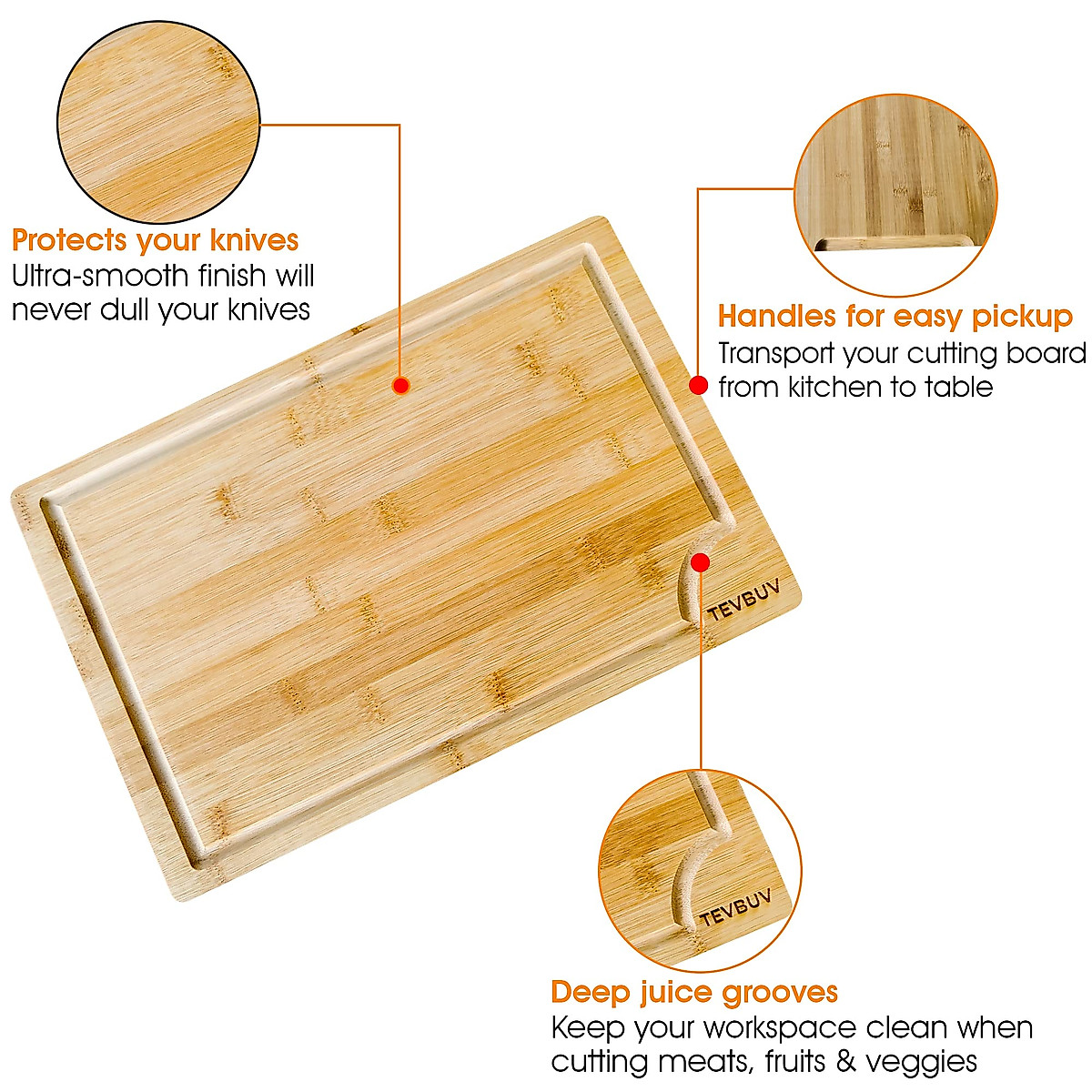 Protects your knives
Ultra-smooth finish will never dull your knives

Handles for easy pickup
Transport your cutting board from kitchen to table

TEVBUV

TEVBUV

Deep juice grooves
Keep your workspace clean when cutting meats, fruits & veggies