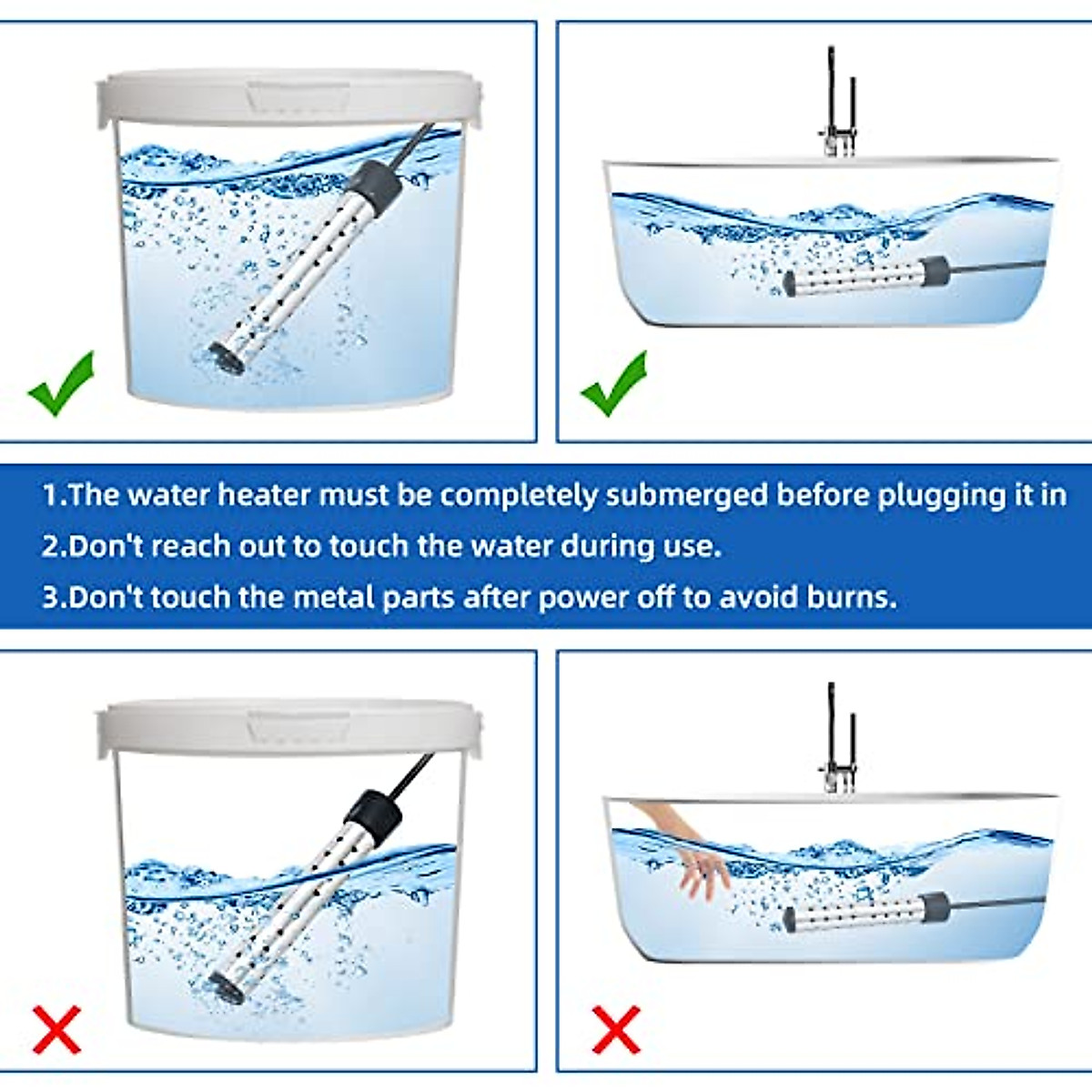 1.The water heater must be completely submerged before plugging it in
2.Don't reach out to touch the water during use.
3.Don't touch the metal parts after power off to avoid burns.