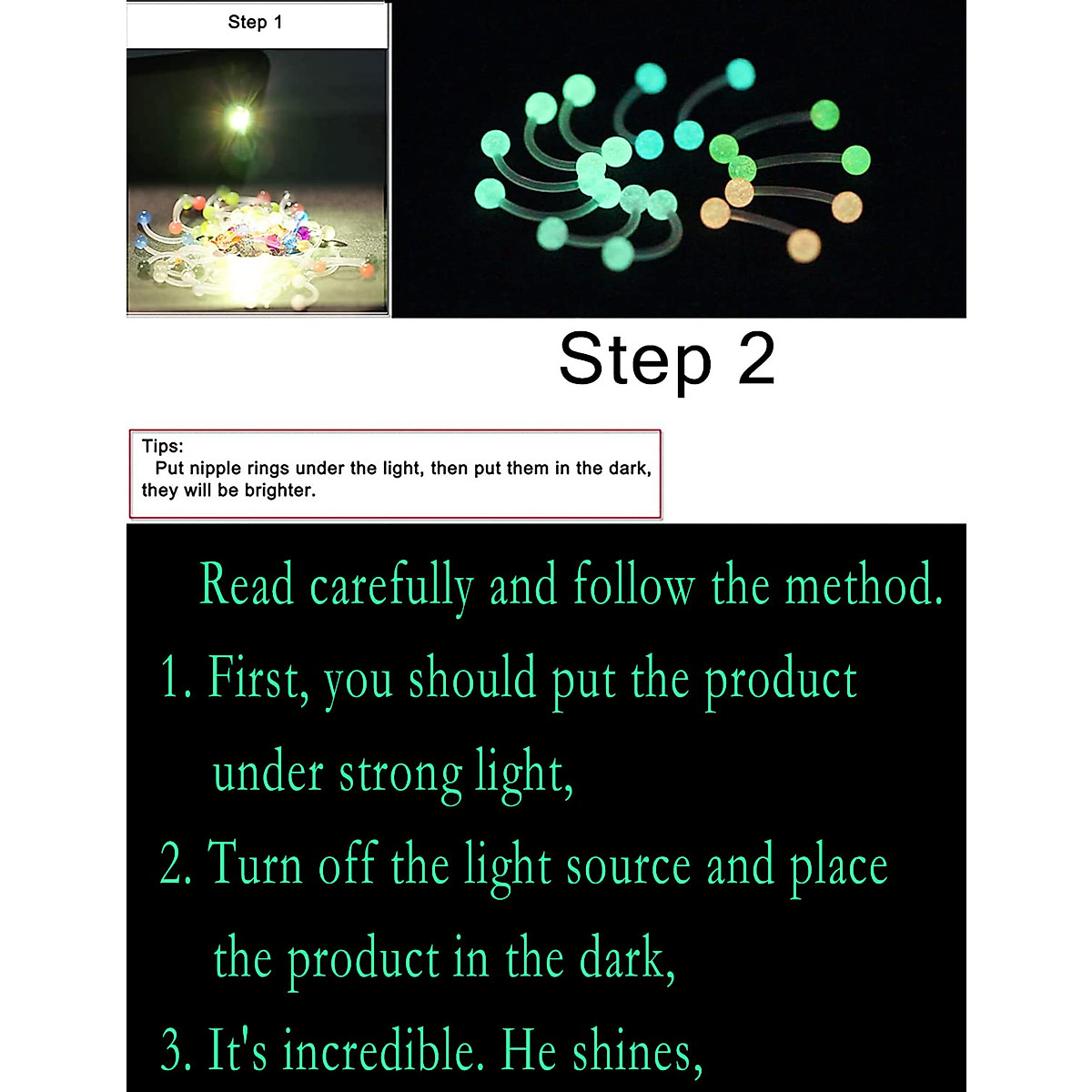 Step 1

Step 2

Tips:
Put nipple rings under the light, then put them in the dark, they will be brighter.

Read carefully and follow the method.

1. First, you should put the product under strong light,

2. Turn off the light source and place the product in the dark,

3. It's incredible. He shines,