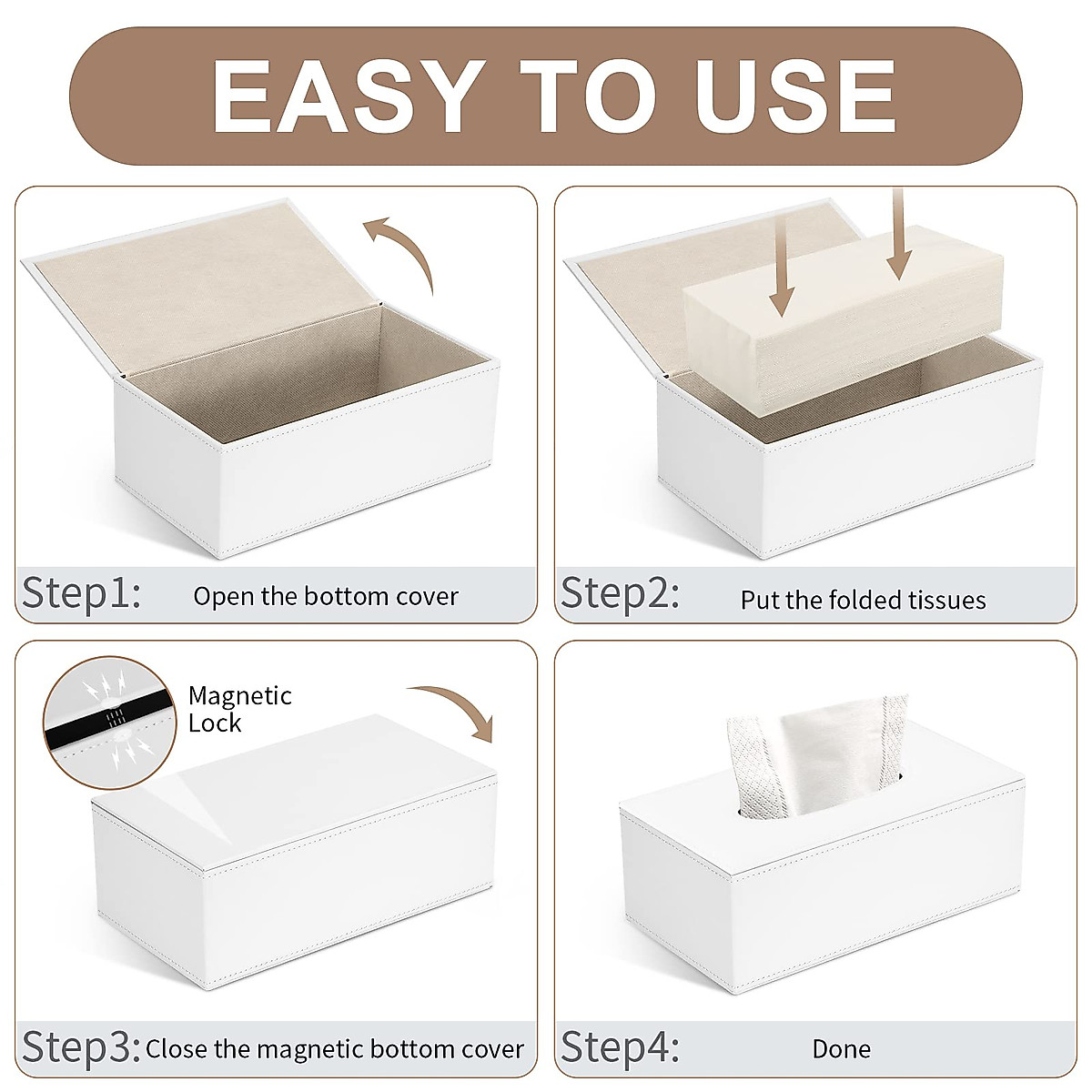 EASY TO USE

Step1: Open the bottom cover

Step2: Put the folded tissues

Magnetic Lock

Step3: Close the magnetic bottom cover

Step4: Done